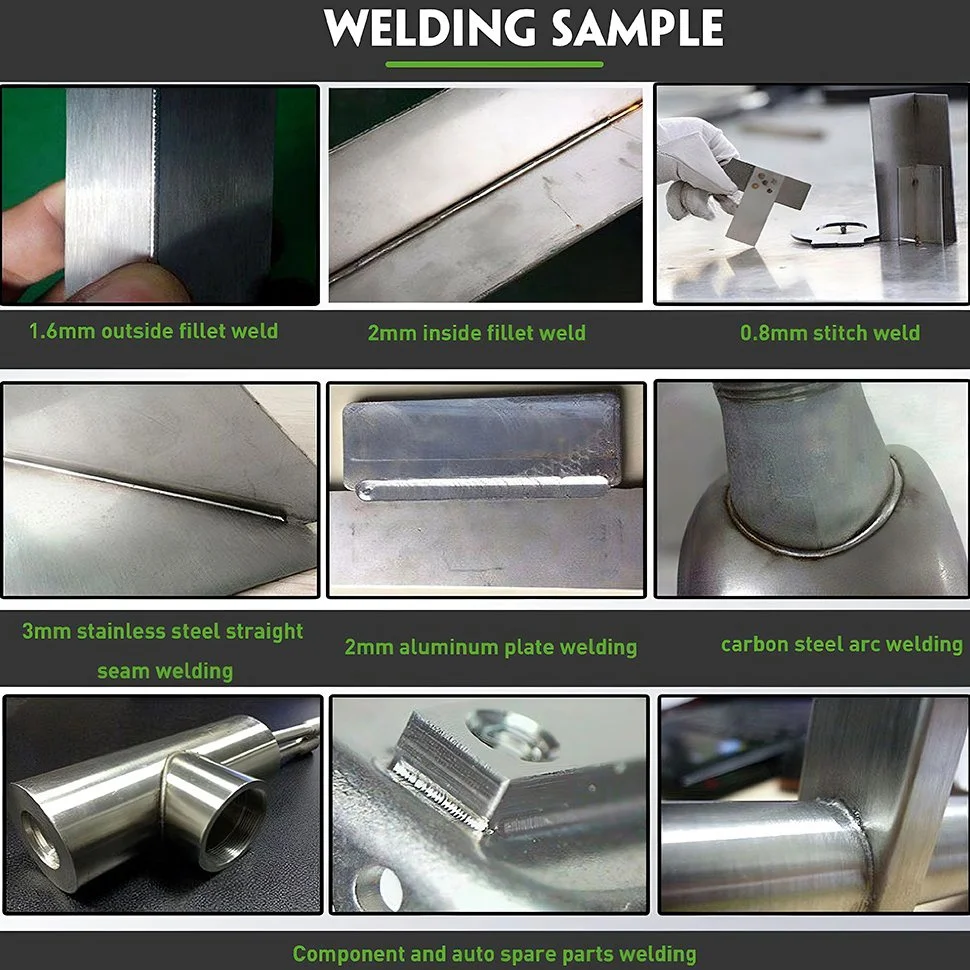 WELDING SAMPLE

1.6mm outside fillet weld

2mm inside fillet weld

0.8mm stitch weld

3mm stainless steel straight seam welding

2mm aluminum plate welding

carbon steel arc welding

Component and auto spare parts welding