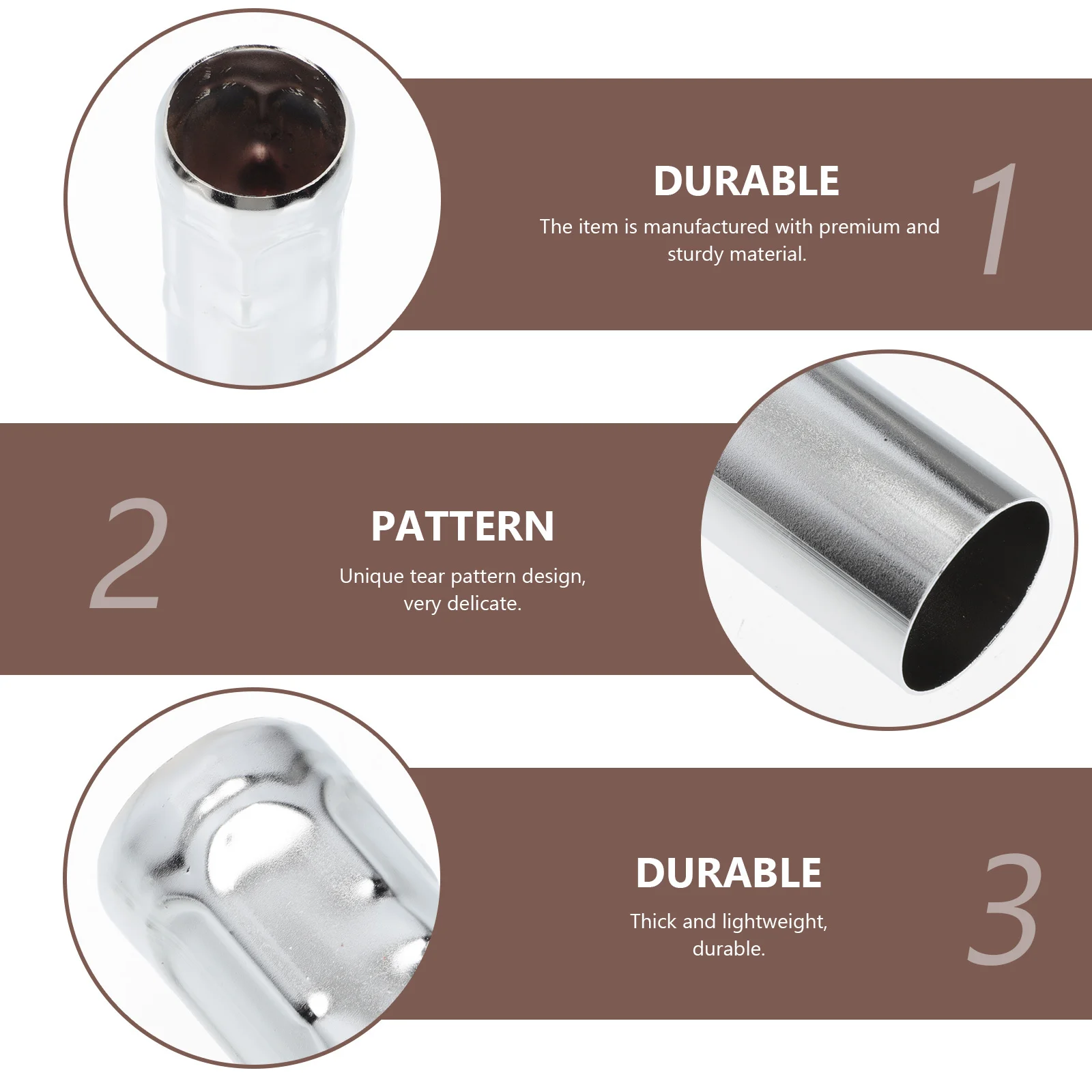 DURABLE

The item is manufactured with premium and sturdy material.

1

2

PATTERN

Unique tear pattern design, very delicate.

DURABLE

Thick and lightweight, durable.

3