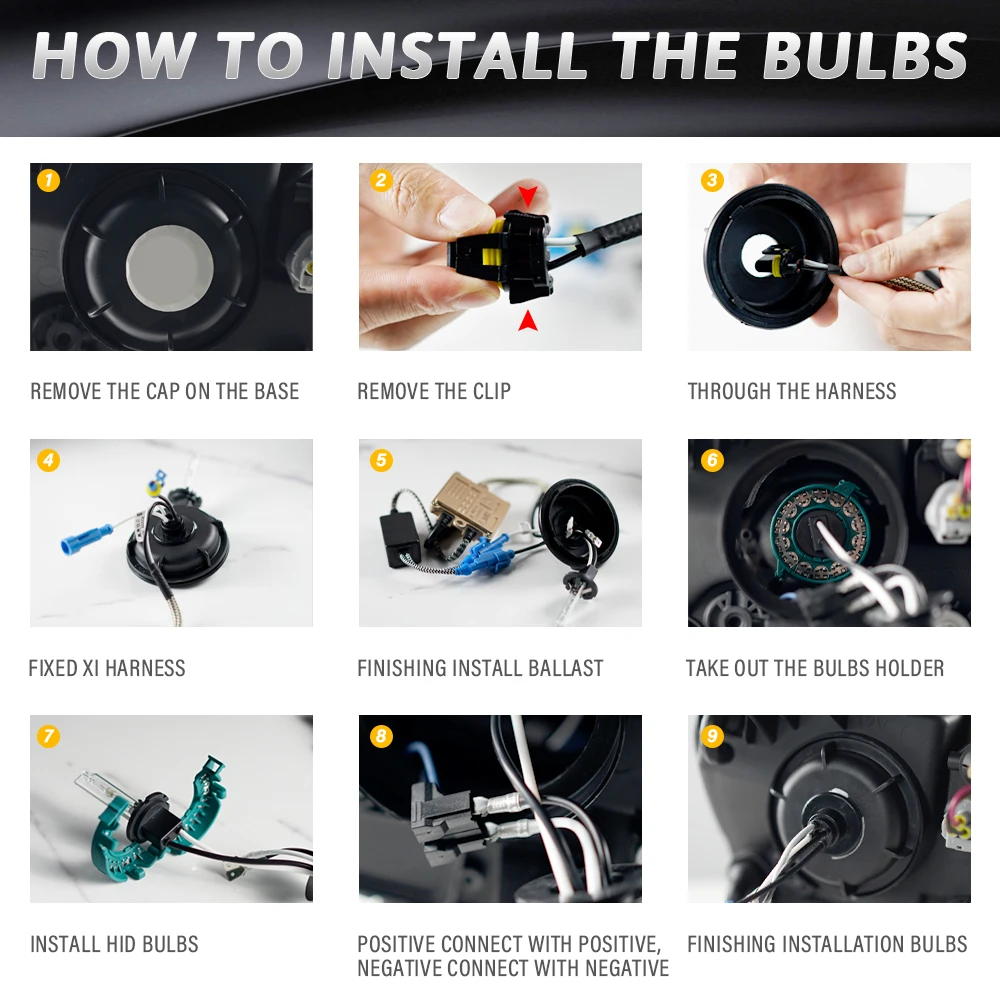 HOW TO INSTALL THE BULBS

1
REMOVE THE CAP ON THE BASE

2
REMOVE THE CLIP

3
THROUGH THE HARNESS

4
FIXED XI HARNESS

5
FINISHING INSTALL BALLAST

6
TAKE OUT THE BULBS HOLDER

7
INSTALL HID BULBS

8
POSITIVE CONNECT WITH POSITIVE, NEGATIVE CONNECT WITH NEGATIVE

9
FINISHING INSTALLATION BULBS