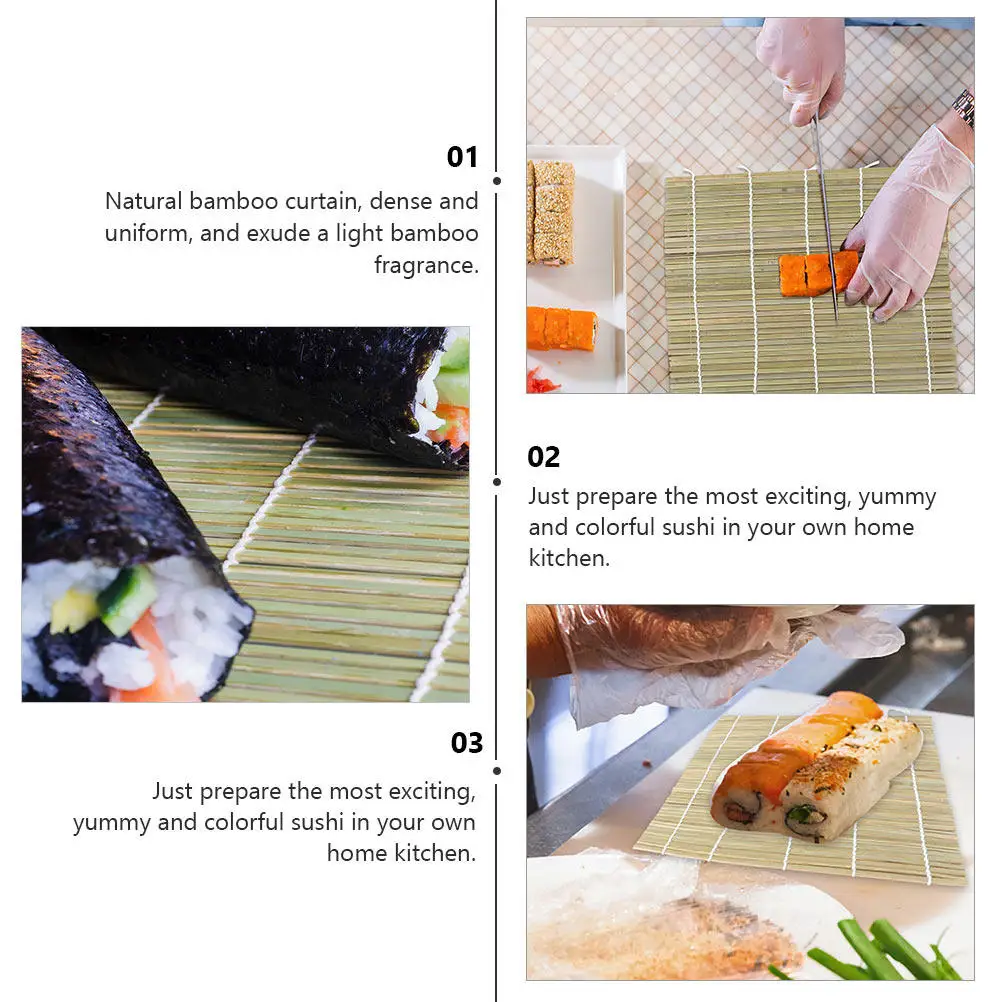 01

Natural bamboo curtain, dense and uniform, and exude a light bamboo fragrance.

02

Just prepare the most exciting, yummy and colorful sushi in your own home kitchen.

03

Just prepare the most exciting, yummy and colorful sushi in your own home kitchen.