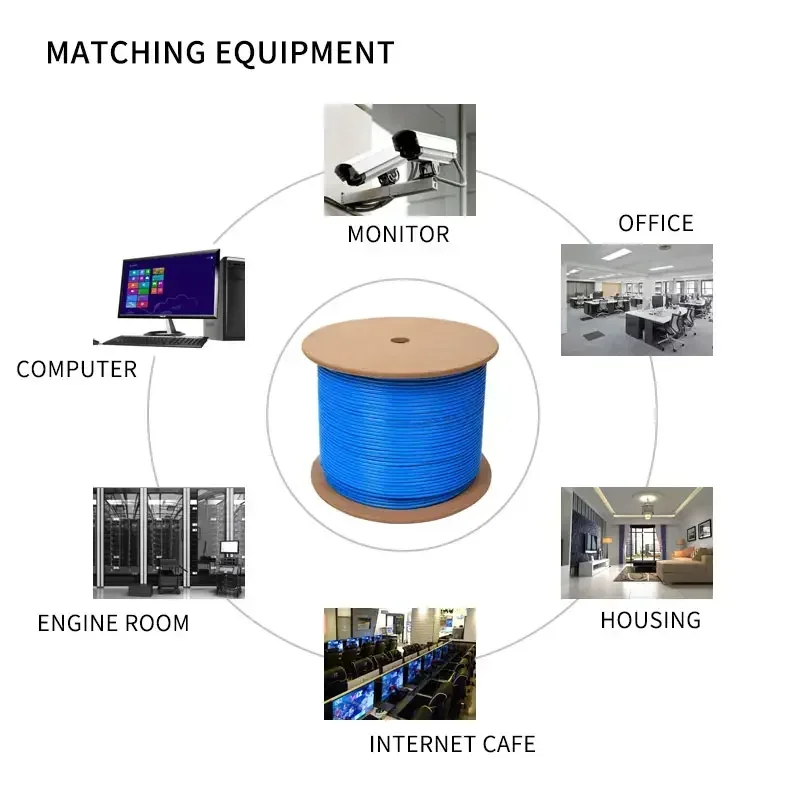 MATCHING EQUIPMENT

MONITOR

OFFICE

COMPUTER

ENGINE ROOM

HOUSING

INTERNET CAFE