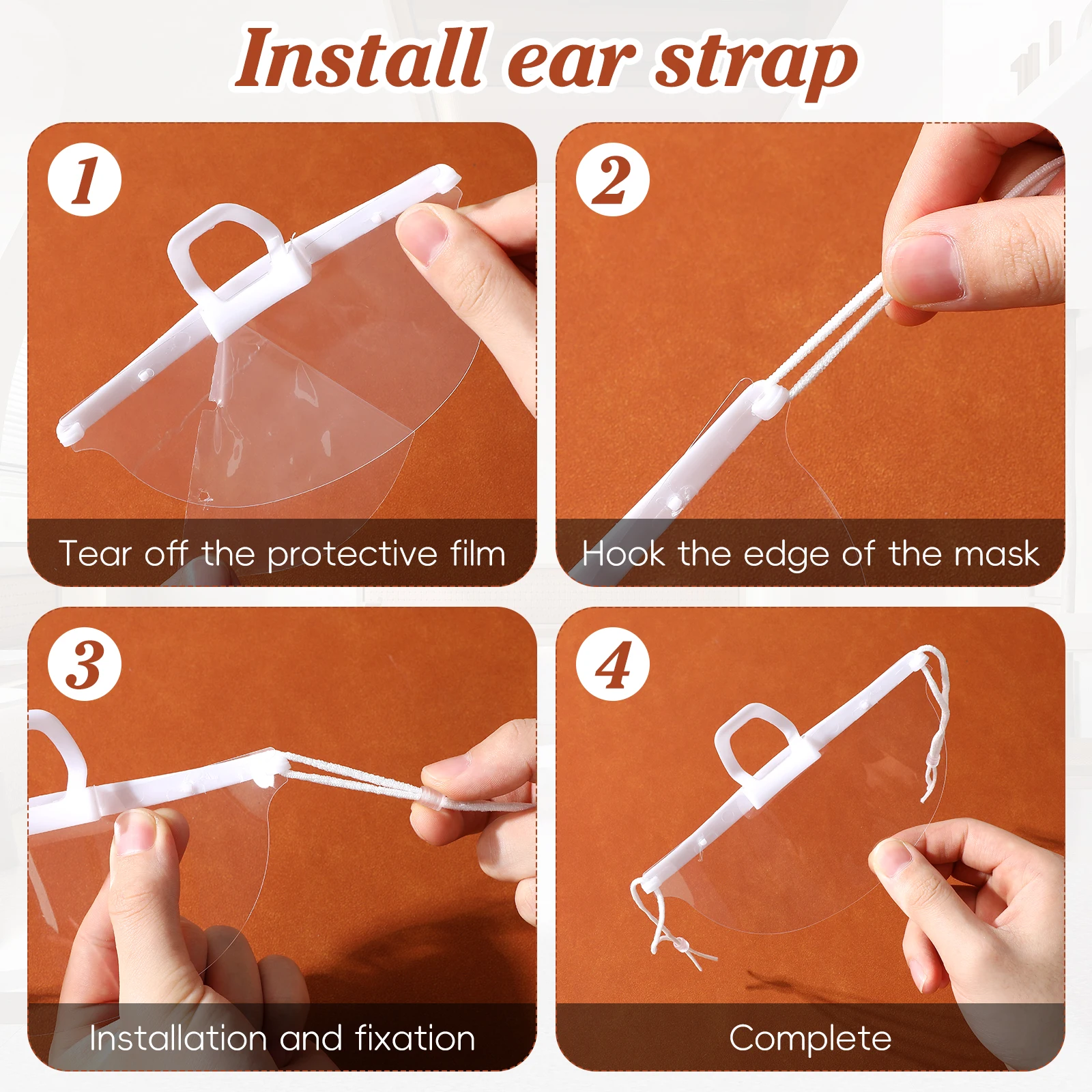 Install ear strap

1

Tear off the protective film

2

Hook the edge of the mask

3

Installation and fixation

4

Complete