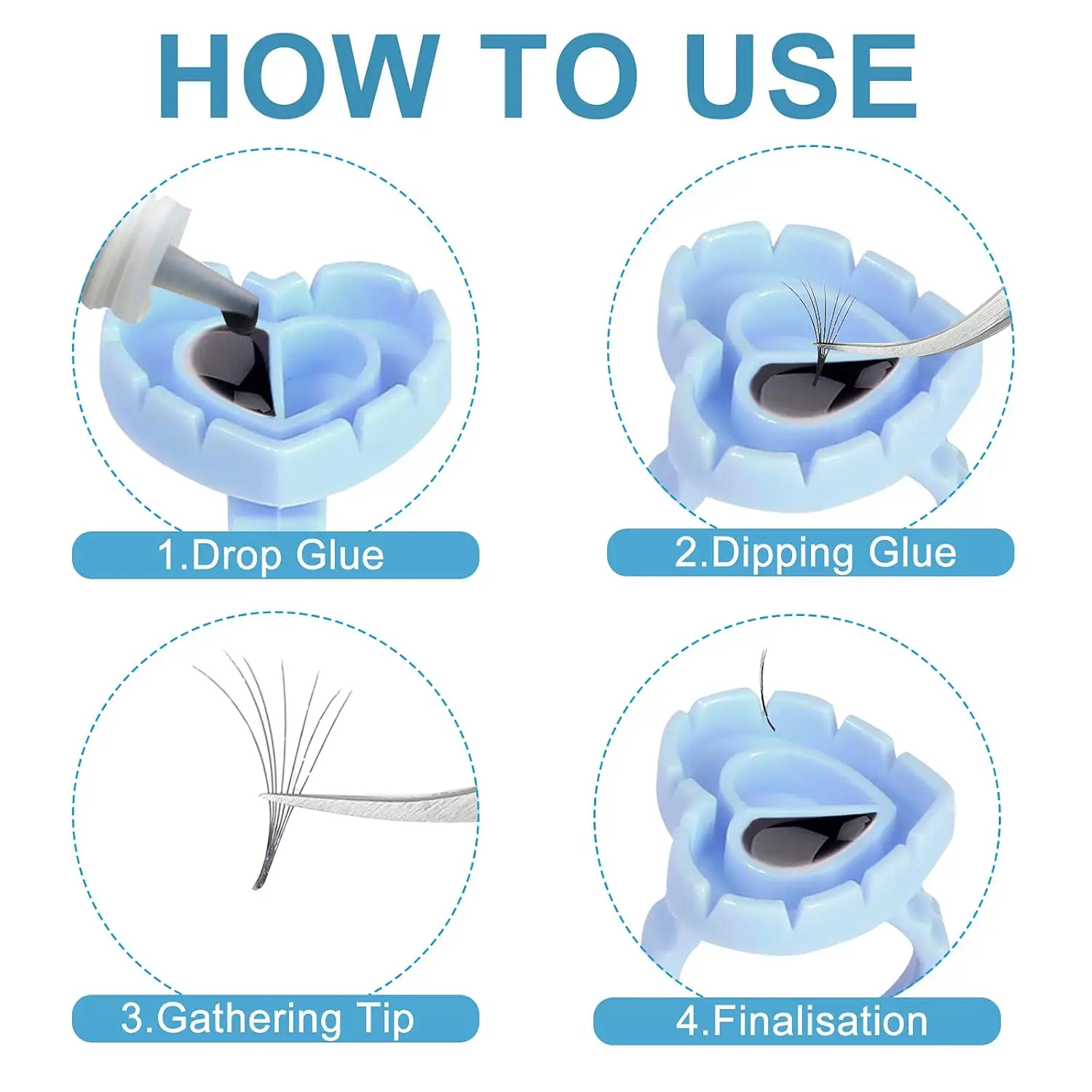 HOW TO USE

1.Drop Glue

2.Dipping Glue

3.Gathering Tip

4.Finalisation