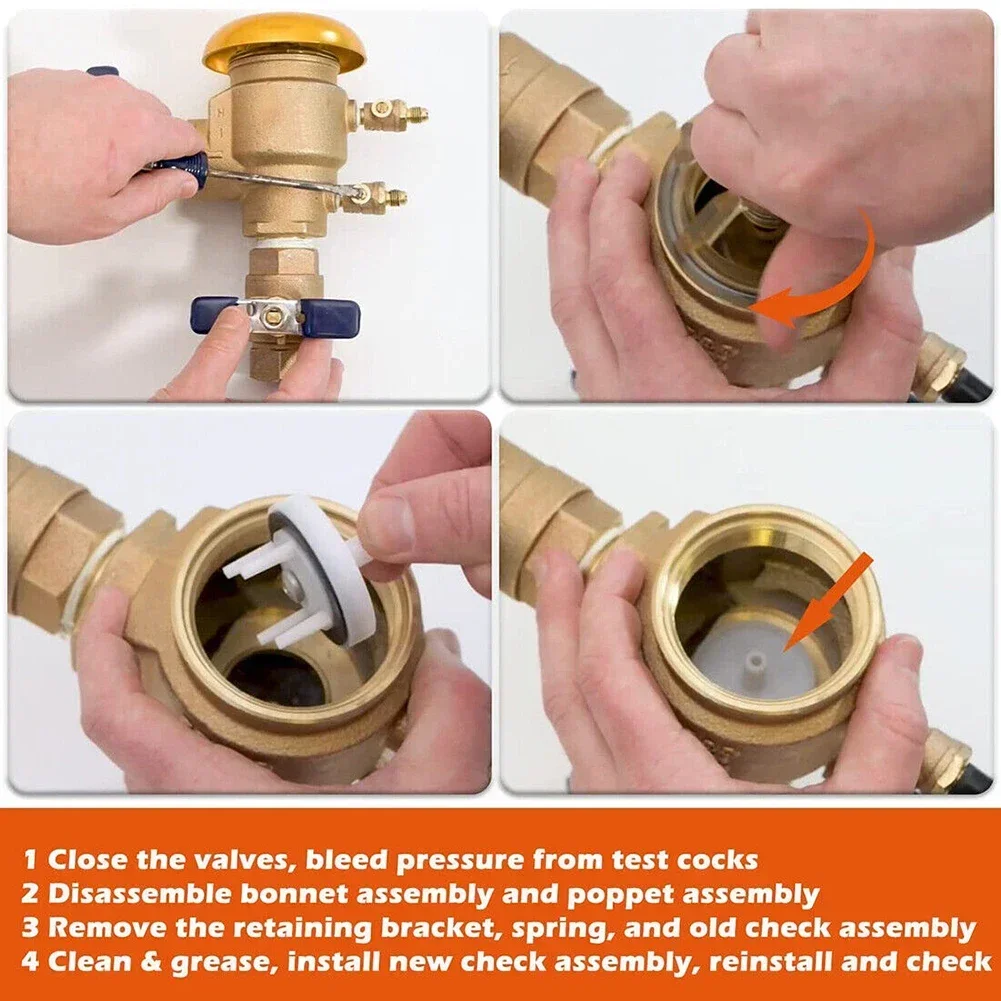 1 Close the valves, bleed pressure from test cocks
2 Disassemble bonnet assembly and poppet assembly
3 Remove the retaining bracket, spring, and old check assembly
4 Clean & grease, install new check assembly, reinstall and check