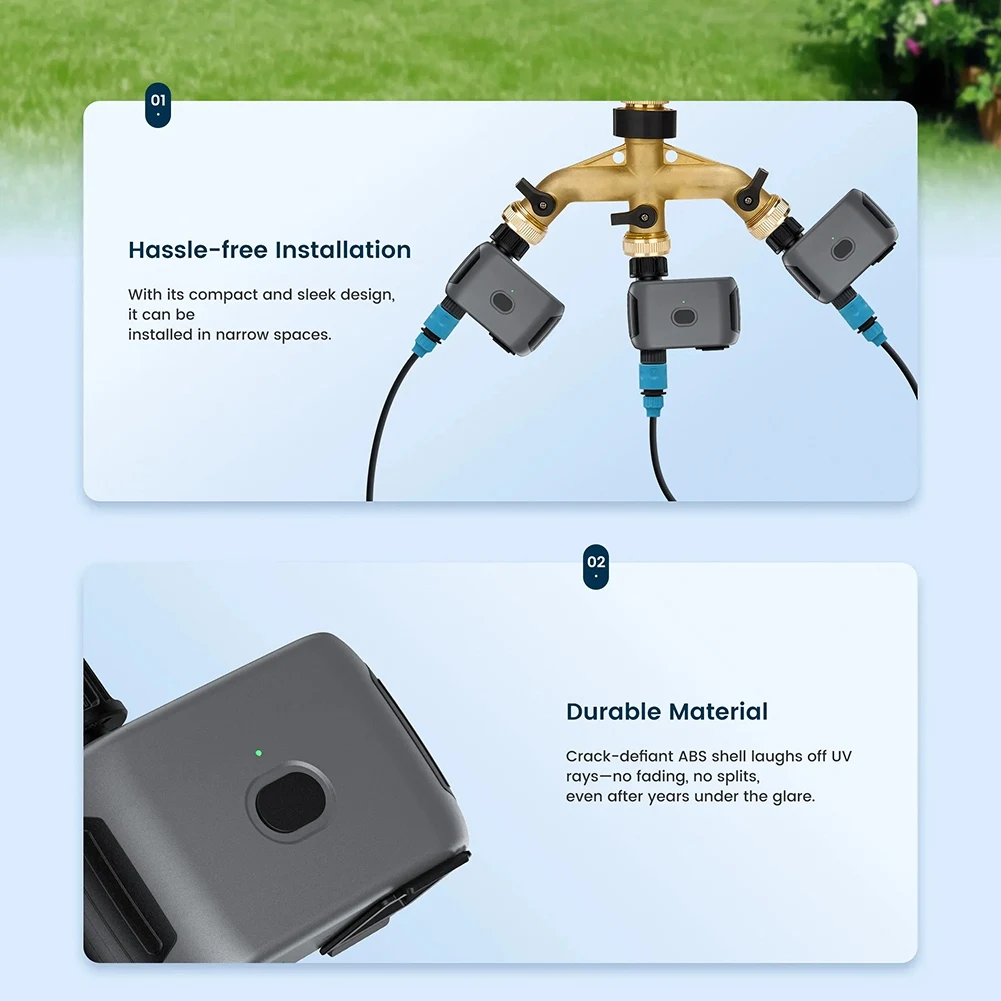 01

Hassle-free Installation

With its compact and sleek design, it can be installed in narrow spaces.

02

Durable Material

Crack-defiant ABS shell laughs off UV rays—no fading, no splits, even after years under the glare.