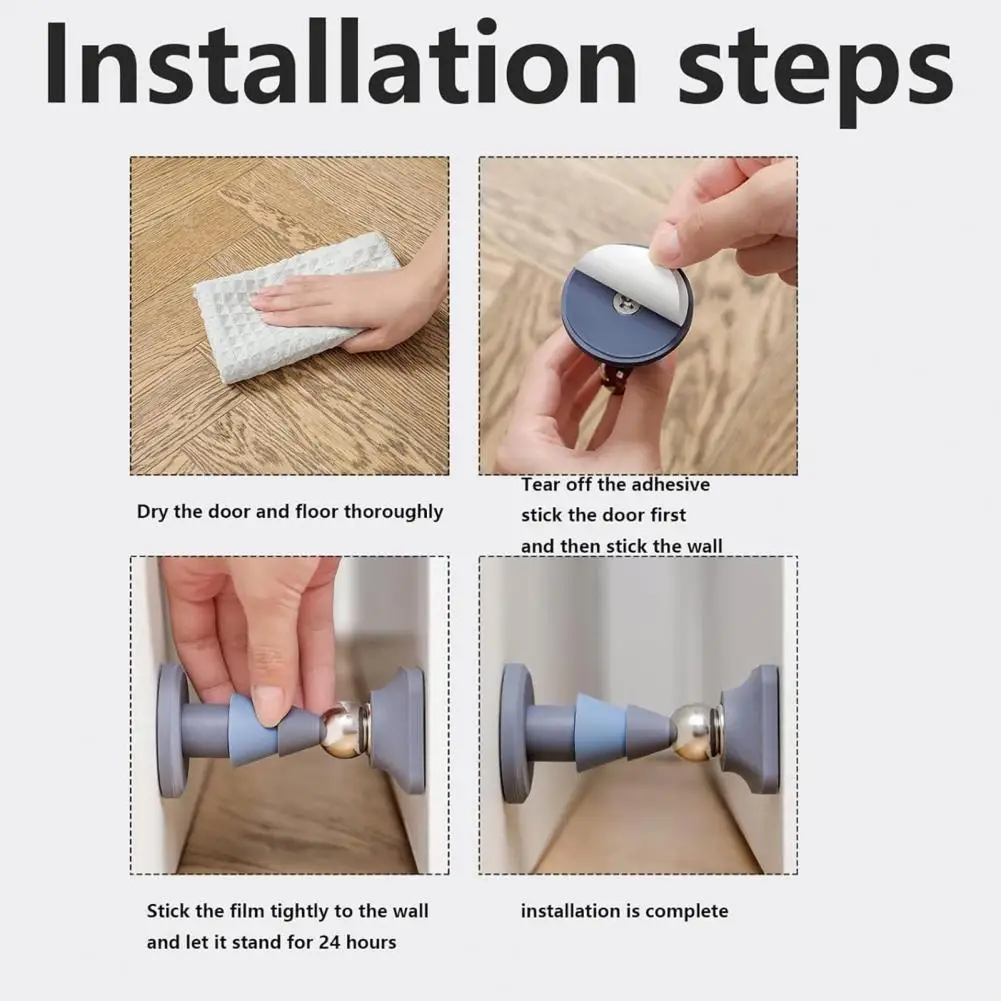 Installation steps

Dry the door and floor thoroughly

Tear off the adhesive
stick the door first
and then stick the wall

Stick the film tightly to the wall
and let it stand for 24 hours

installation is complete