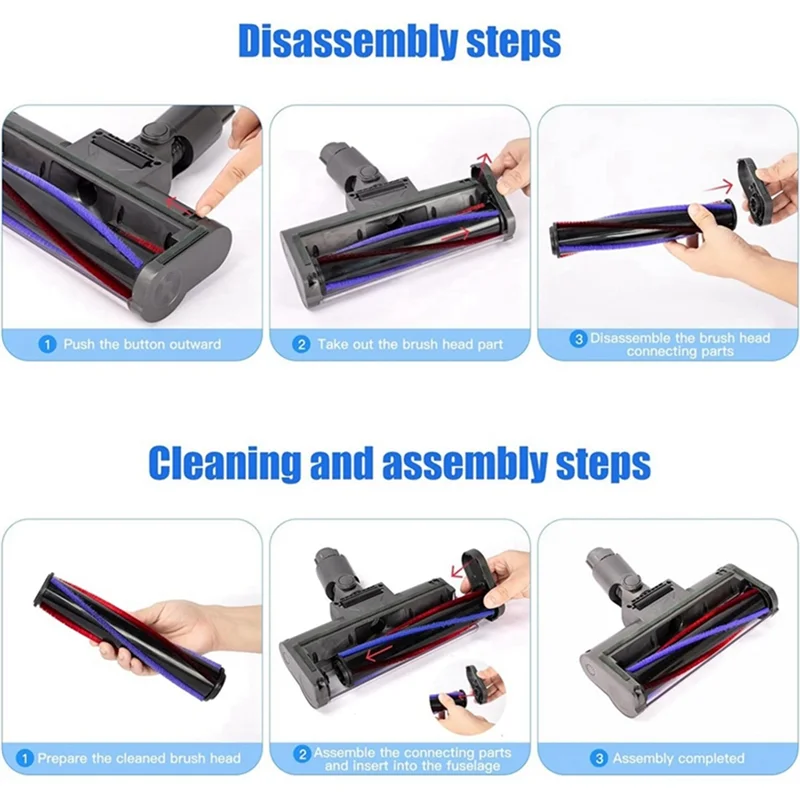 Disassembly steps

1 Push the button outward

2 Take out the brush head part

3 Disassemble the brush head connecting parts

Cleaning and assembly steps

1 Prepare the cleaned brush head

2 Assemble the connecting parts and insert into the fuselage

3 Assembly completed