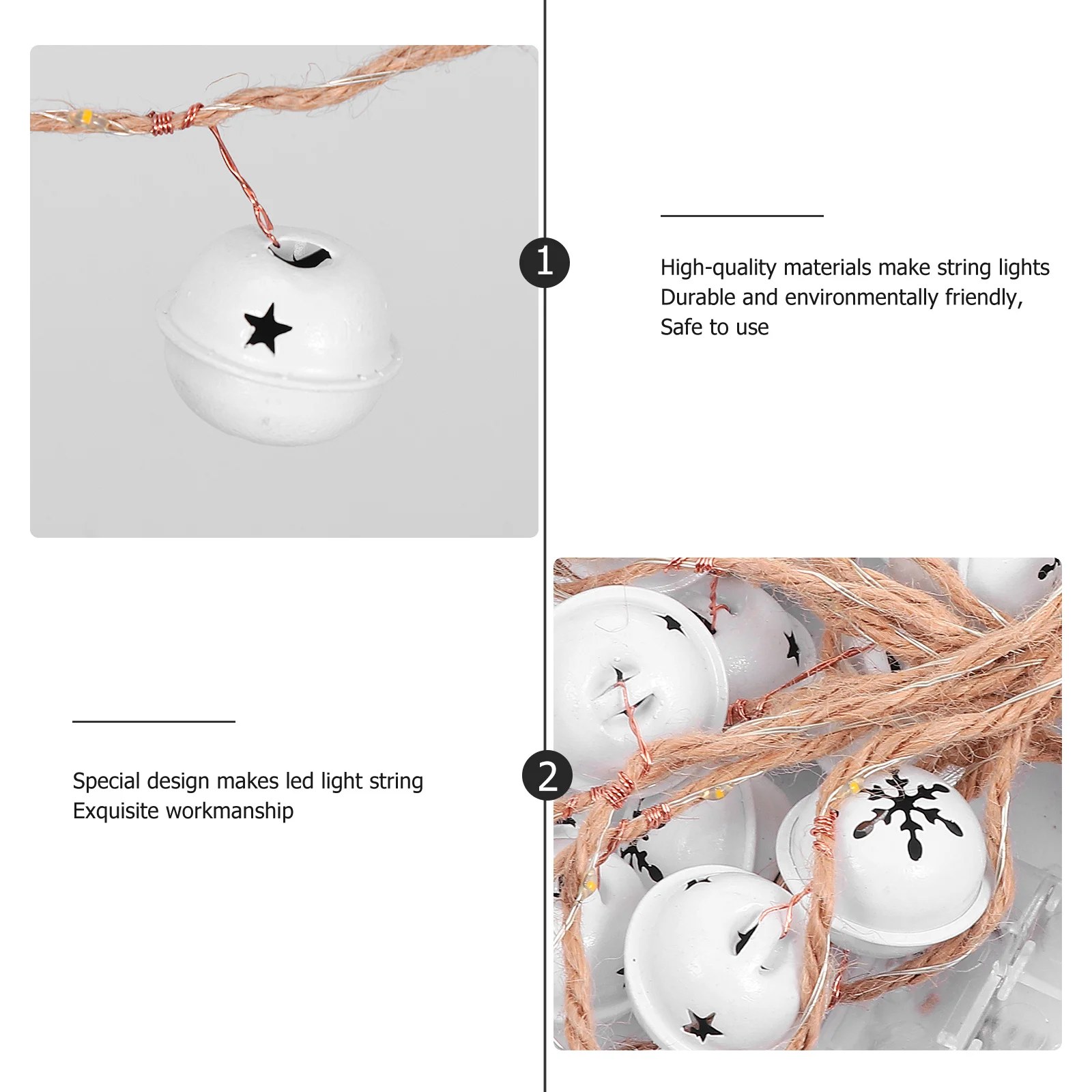 1

High-quality materials make string lights
Durable and environmentally friendly,
Safe to use

Special design makes led light string
Exquisite workmanship

2