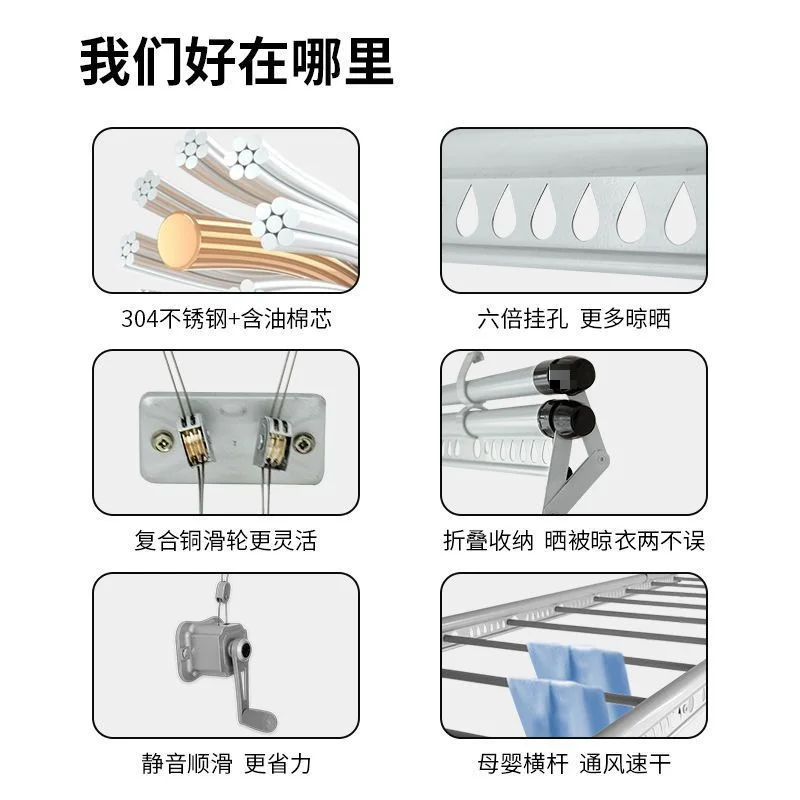 我们好在哪里

304不锈钢+含油棉芯

六倍挂孔 更多晾晒

复合铜滑轮更灵活

折叠收纳 晒被晾衣两不误

静音顺滑 更省力

母婴横杆 通风速干