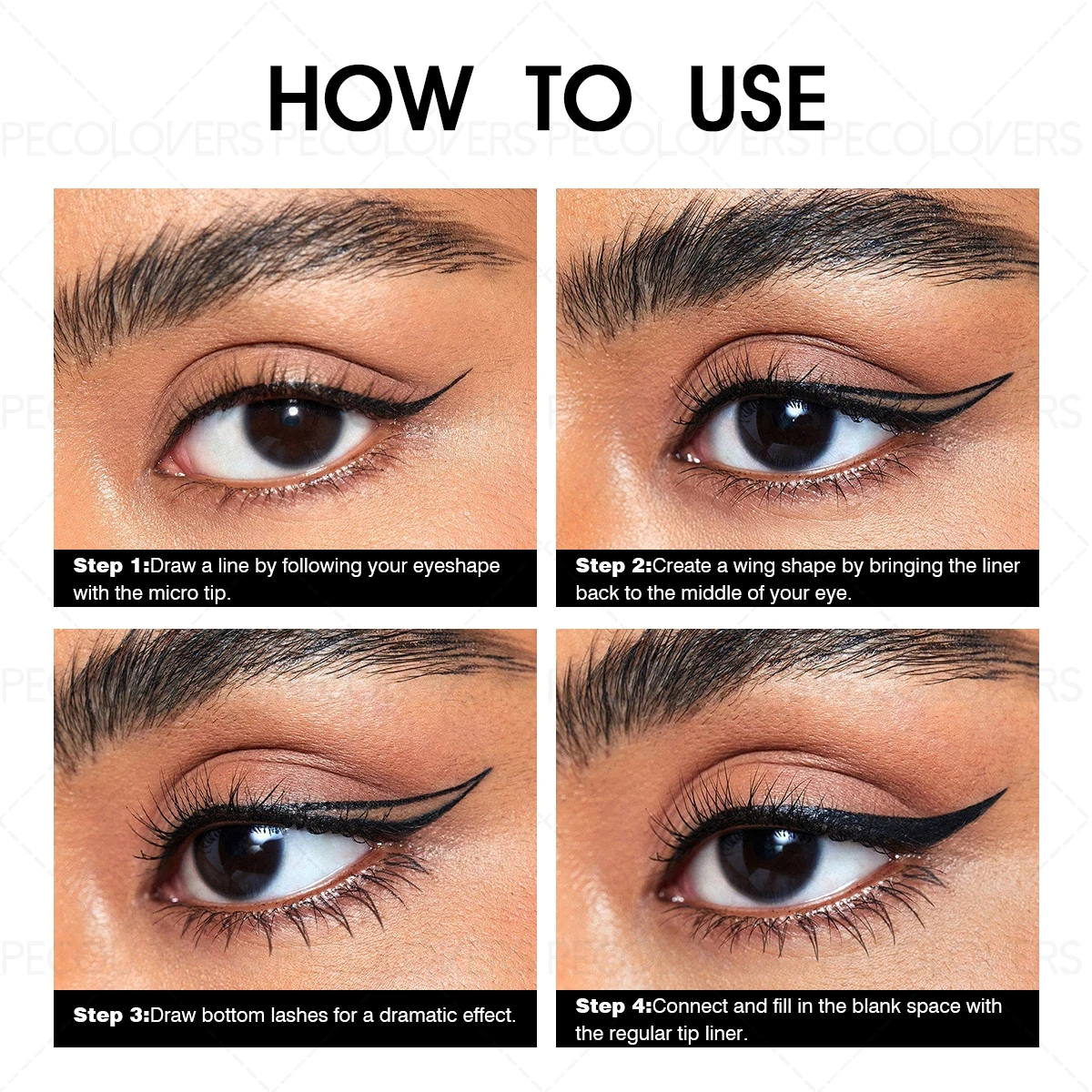 HOW TO USE

PECOLOVERS PECOLOVERS PECOLOVERS PECOLOVERS

Step 1:Draw a line by following your eyeshape with the micro tip.

Step 2:Create a wing shape by bringing the liner back to the middle of your eye.

Step 3:Draw bottom lashes for a dramatic effect.

Step 4:Connect and fill in the blank space with the regular tip liner.