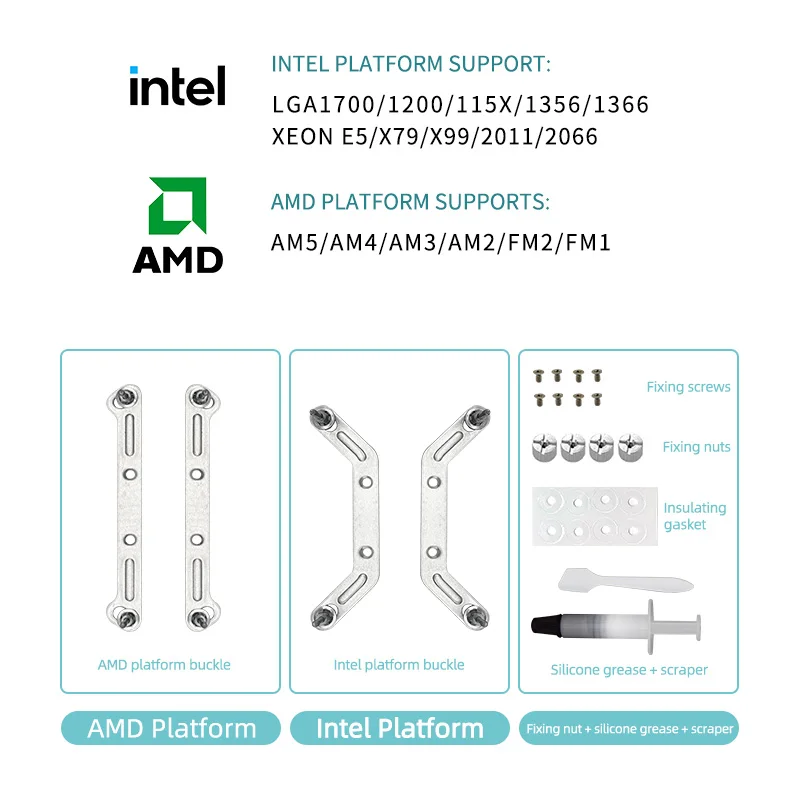 intel

INTEL PLATFORM SUPPORT:
LGA1700/1200/115X/1356/1366
XEON E5/X79/X99/2011/2066

AMD

AMD PLATFORM SUPPORTS:
AM5/AM4/AM3/AM2/FM2/FM1

AMD platform buckle

Intel platform buckle

Fixing screws

Fixing nuts

Insulating gasket

Silicone grease + scraper

AMD Platform

Intel Platform

Fixing nut + silicone grease + scraper