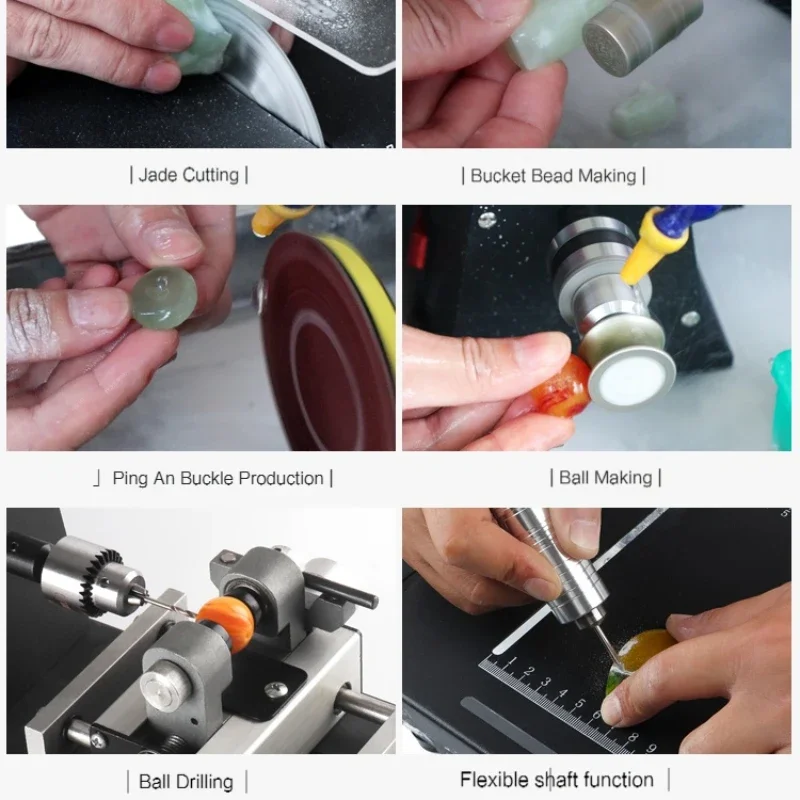 | Jade Cutting |

| Bucket Bead Making |

」Ping An Buckle Production |

| Ball Making |

| Ball Drilling |

Flexible shaft function |

1 2 3 4 5 6 7 8 9