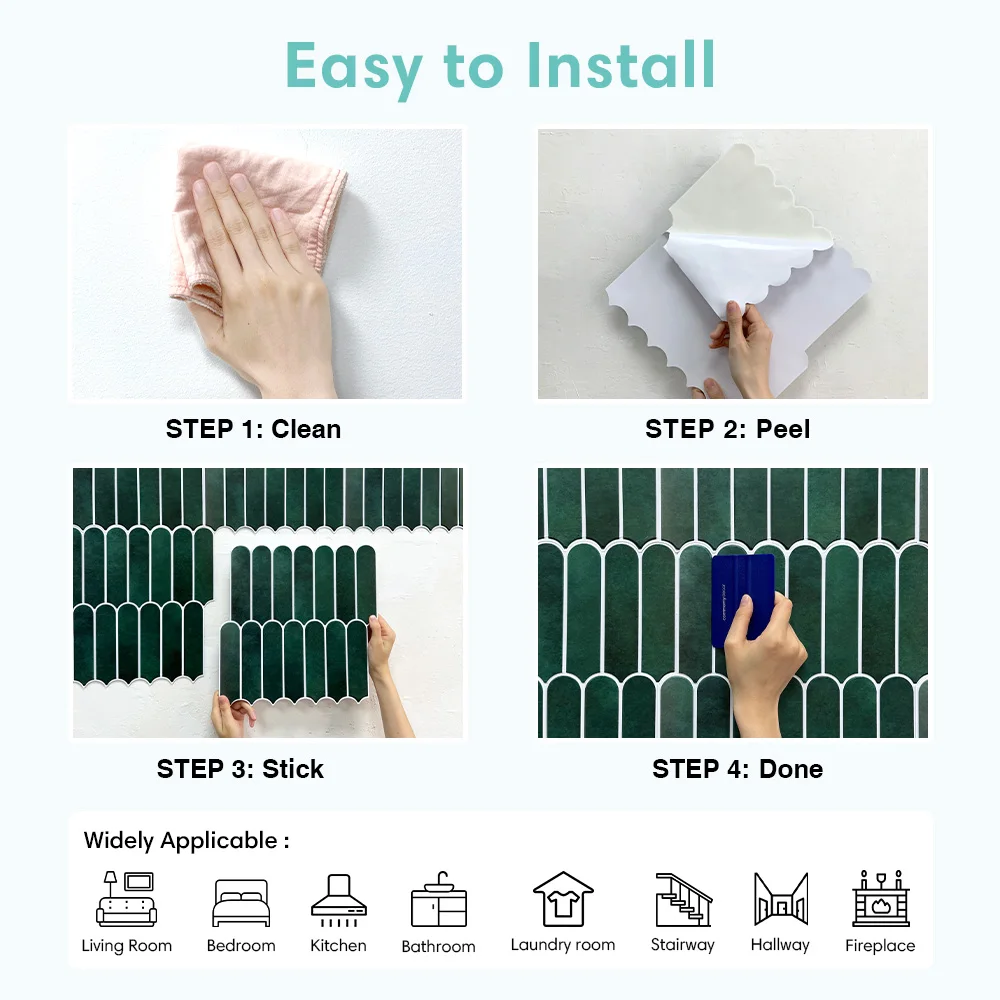 Easy to Install

STEP 1: Clean

STEP 2: Peel

STEP 3: Stick

STEP 4: Done

Widely Applicable :

Living Room
Bedroom
Kitchen
Bathroom
Laundry room
Stairway
Hallway
Fireplace