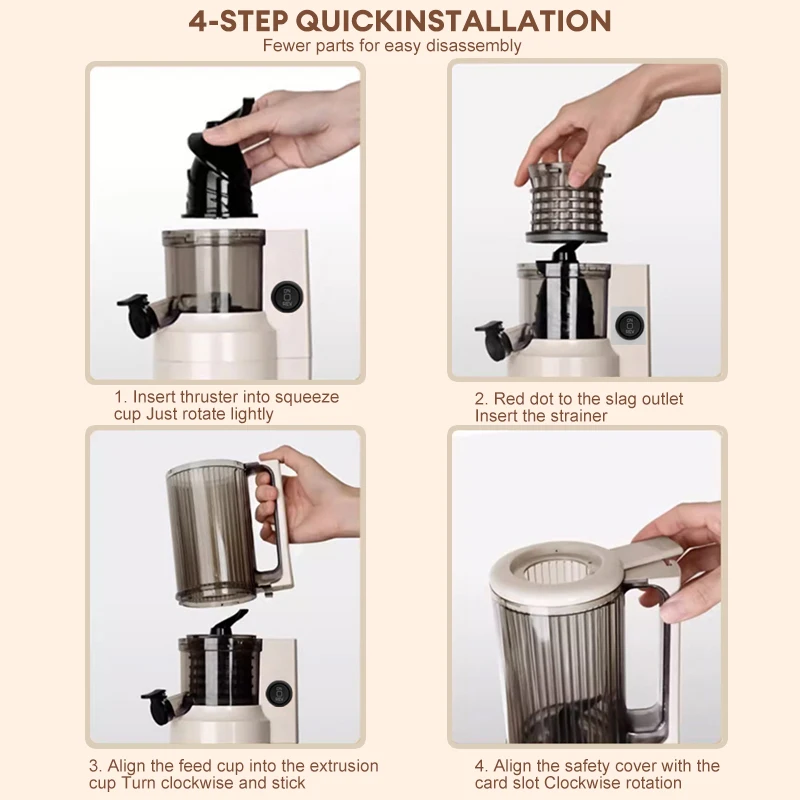 4-STEP QUICKINSTALLATION
Fewer parts for easy disassembly

ON
REV

1. Insert thruster into squeeze cup Just rotate lightly

ON
REV

2. Red dot to the slag outlet
Insert the strainer

ON
REV

3. Align the feed cup into the extrusion cup Turn clockwise and stick

4. Align the safety cover with the card slot Clockwise rotation