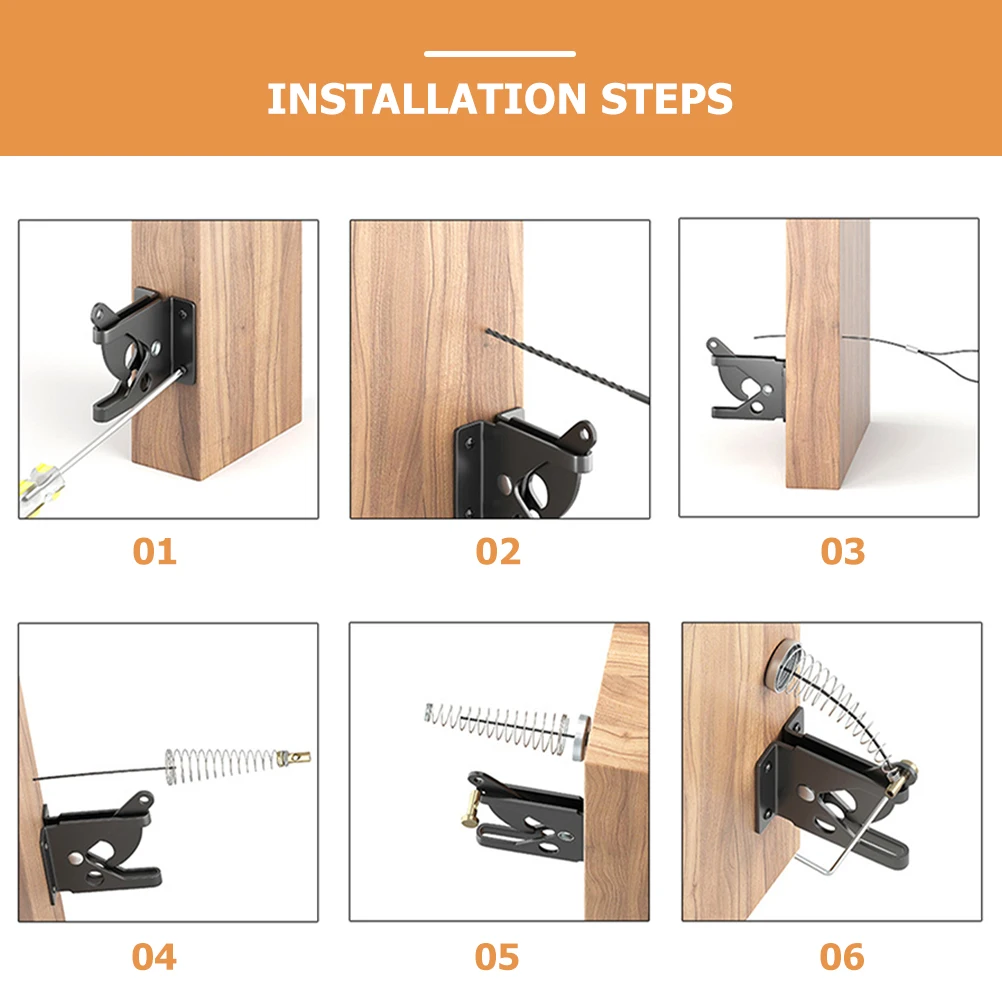 INSTALLATION STEPS

01

02

03

04

05

06