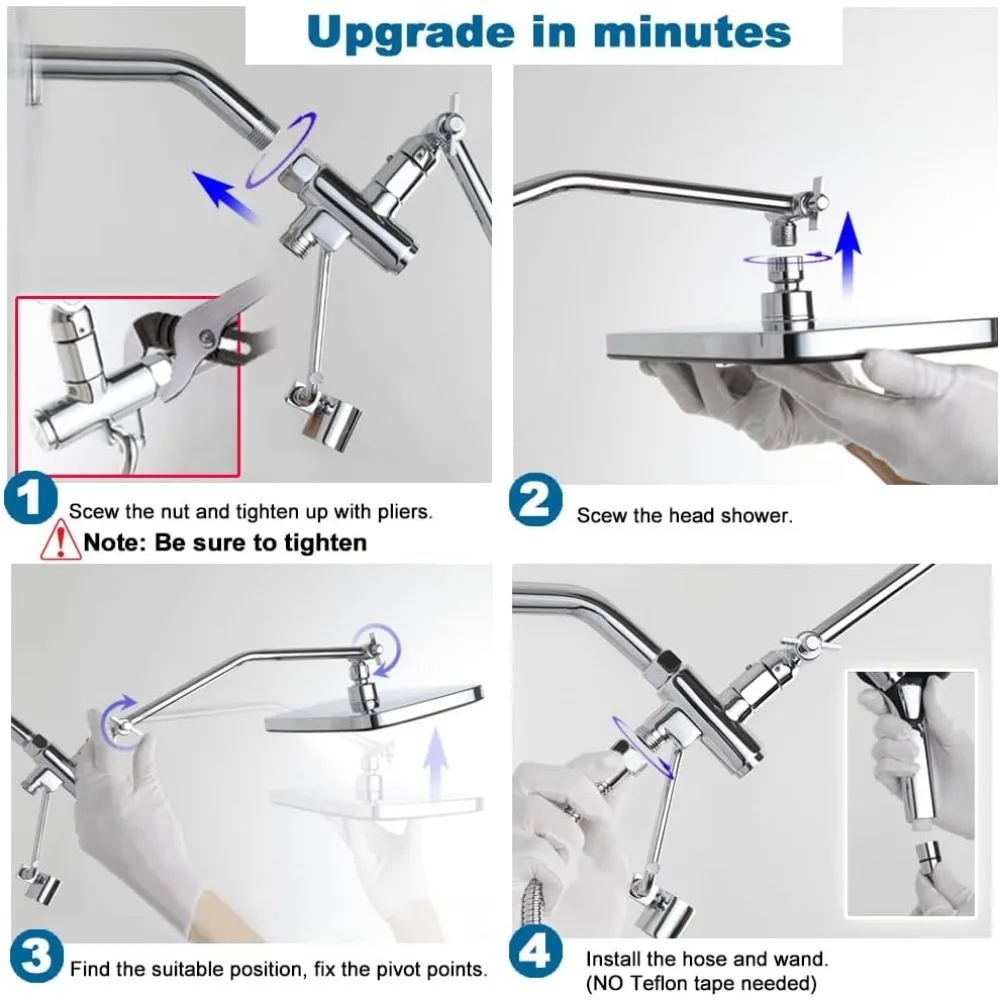 Upgrade in minutes

1 Scew the nut and tighten up with pliers.

Note: Be sure to tighten

2 Scew the head shower.

3 Find the suitable position, fix the pivot points.

4 Install the hose and wand. (NO Teflon tape needed)