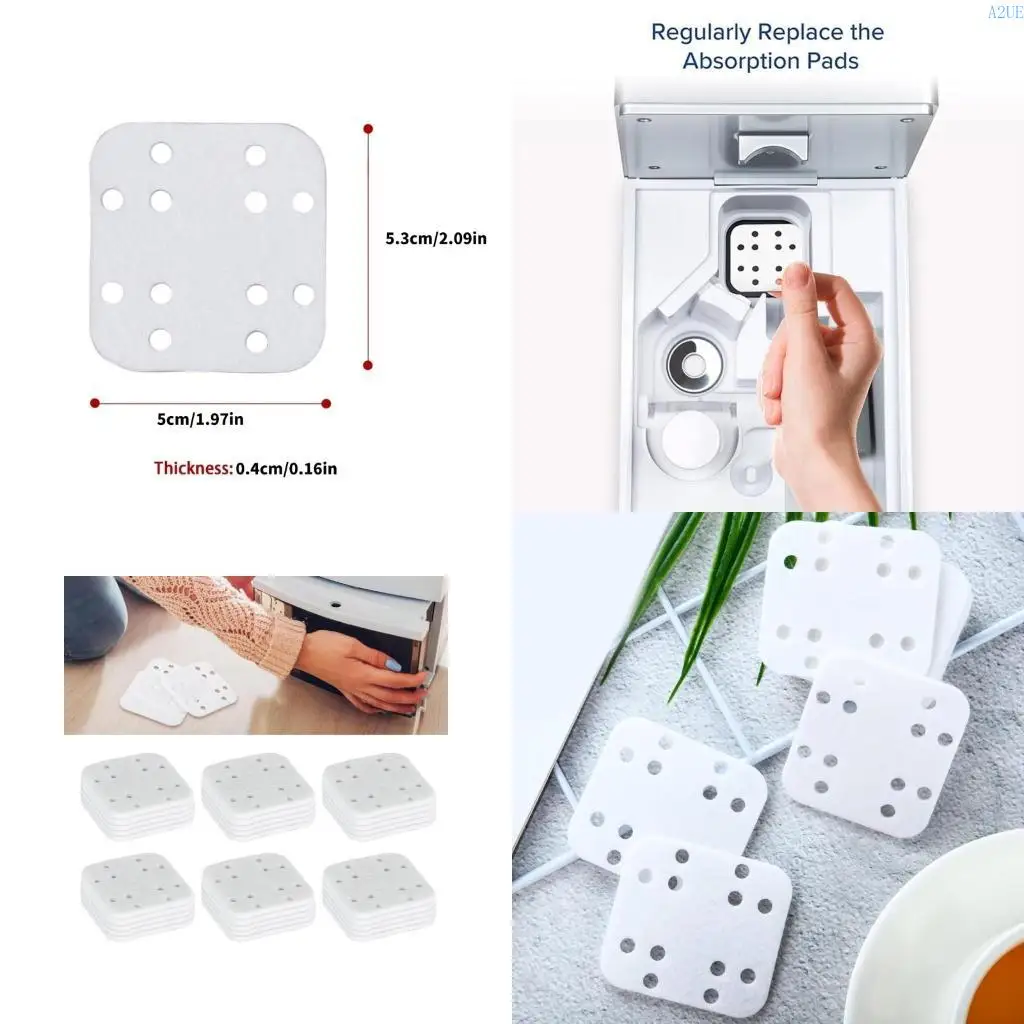 A2UE

5.3cm/2.09in

5cm/1.97in

Thickness: 0.4cm/0.16in

Regularly Replace the Absorption Pads