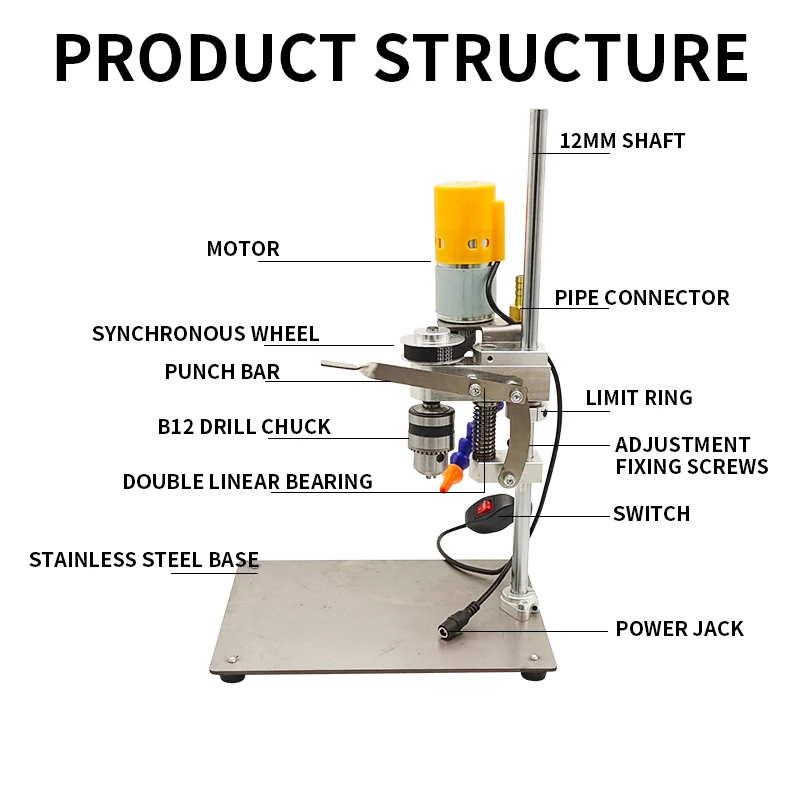 PRODUCT STRUCTURE

12MM SHAFT

MOTOR

PIPE CONNECTOR

SYNCHRONOUS WHEEL

PUNCH BAR

LIMIT RING

B12 DRILL CHUCK

ADJUSTMENT FIXING SCREWS

DOUBLE LINEAR BEARING

SWITCH

STAINLESS STEEL BASE

POWER JACK