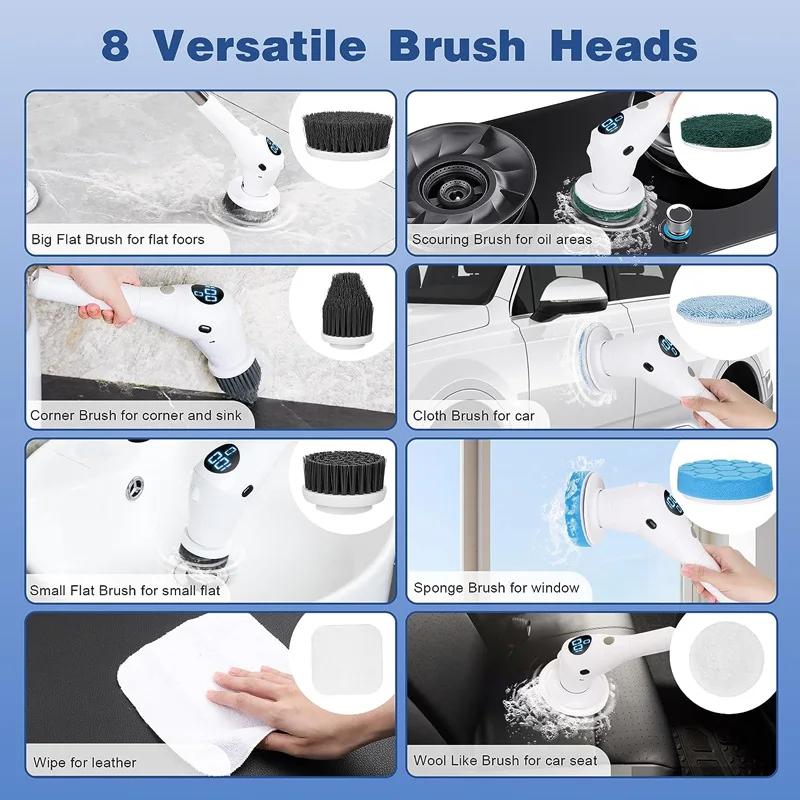 8 Versatile Brush Heads

Big Flat Brush for flat foors

Scouring Brush for oil areas

Corner Brush for corner and sink

Cloth Brush for car

Small Flat Brush for small flat

Sponge Brush for window

Wipe for leather

Wool Like Brush for car seat