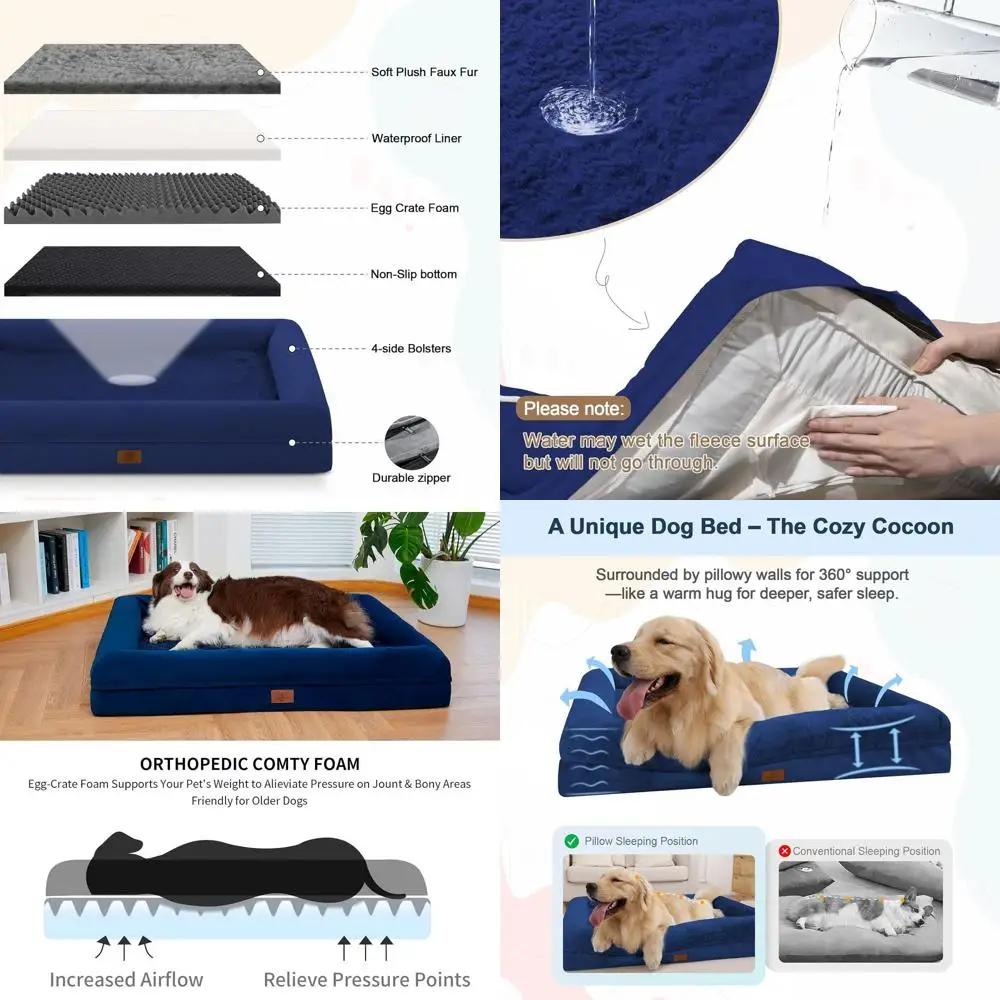 Soft Plush Faux Fur

Waterproof Liner

Egg Crate Foam

Non-Slip bottom

4-side Bolsters

Durable zipper

Please note:
Water may wet the fleece surface but will not go through.

ORTHOPEDIC COMTY FOAM
Egg-Crate Foam Supports Your Pet's Weight to Alieviate Pressure on Jount & Bony Areas Friendly for Older Dogs

Increased Airflow

Relieve Pressure Points

A Unique Dog Bed – The Cozy Cocoon

Surrounded by pillowy walls for 360° support —like a warm hug for deeper, safer sleep.

Pillow Sleeping Position

Conventional Sleeping Position