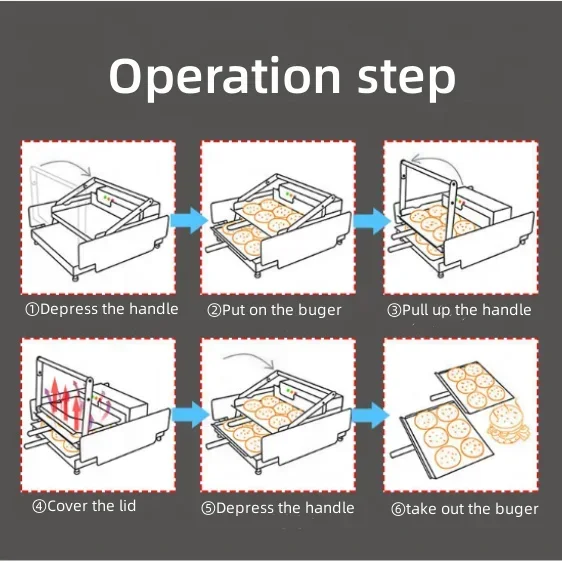 Operation step

①Depress the handle

②Put on the buger

③Pull up the handle

④Cover the lid

⑤Depress the handle

⑥take out the buger