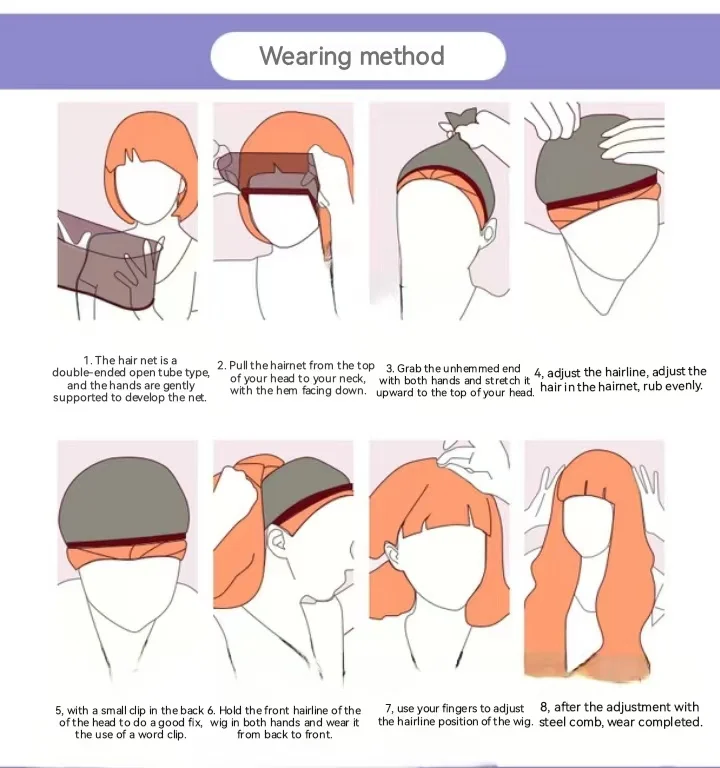 Wearing method

1. The hair net is a double-ended open tube type, and the hands are gently supported to develop the net.

2. Pull the hairnet from the top of your head to your neck, with the hem facing down.

3. Grab the unhemmed end with both hands and stretch it upward to the top of your head.

4, adjust the hairline, adjust the hair in the hairnet, rub evenly.

5, with a small clip in the back of the head to do a good fix, the use of a word clip.

6. Hold the front hairline of the wig in both hands and wear it from back to front.

7, use your fingers to adjust the hairline position of the wig.

8, after the adjustment with steel comb, wear completed.