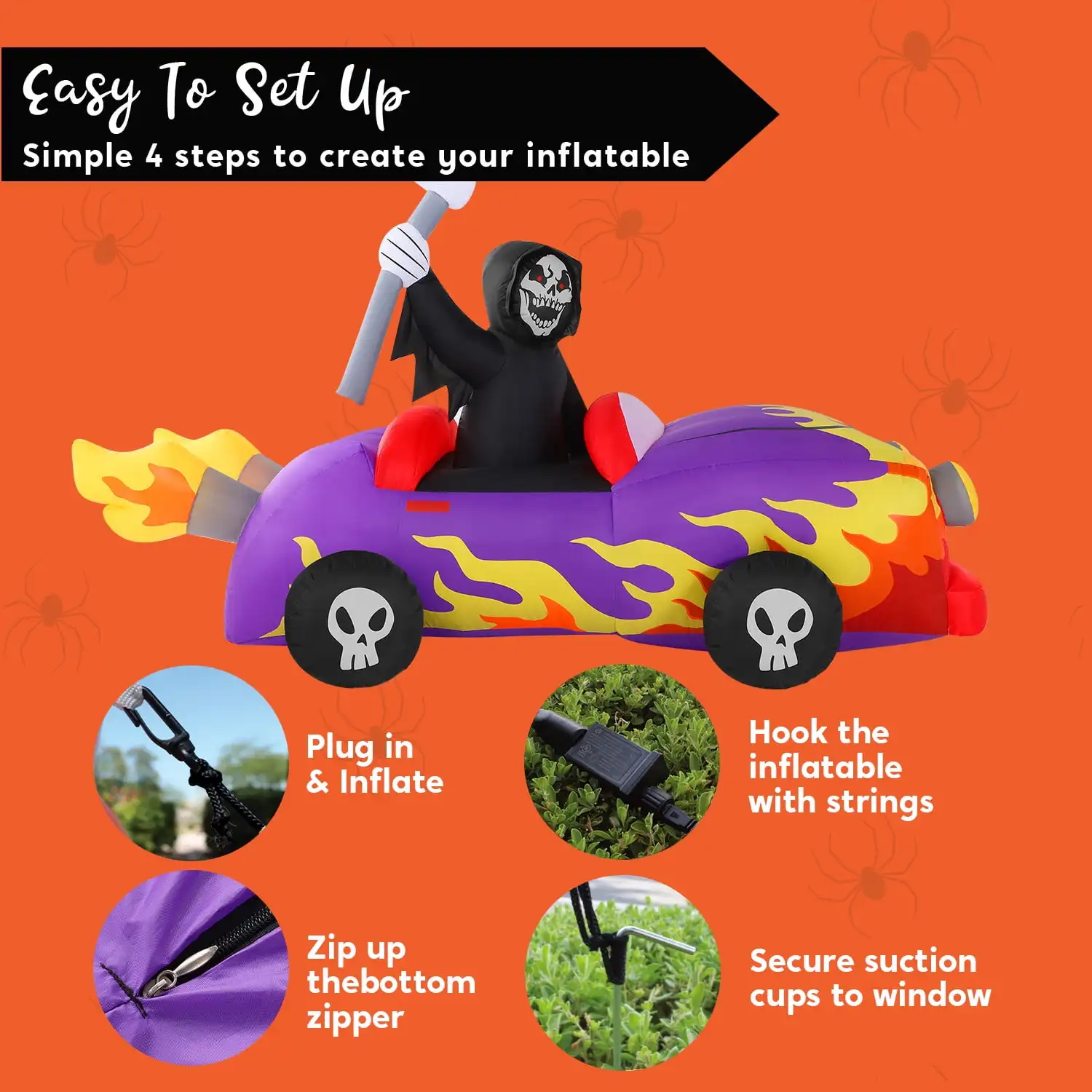 Easy To Set Up

Simple 4 steps to create your inflatable

Plug in & Inflate

Hook the inflatable with strings

Zip up thebottom zipper

Secure suction cups to window