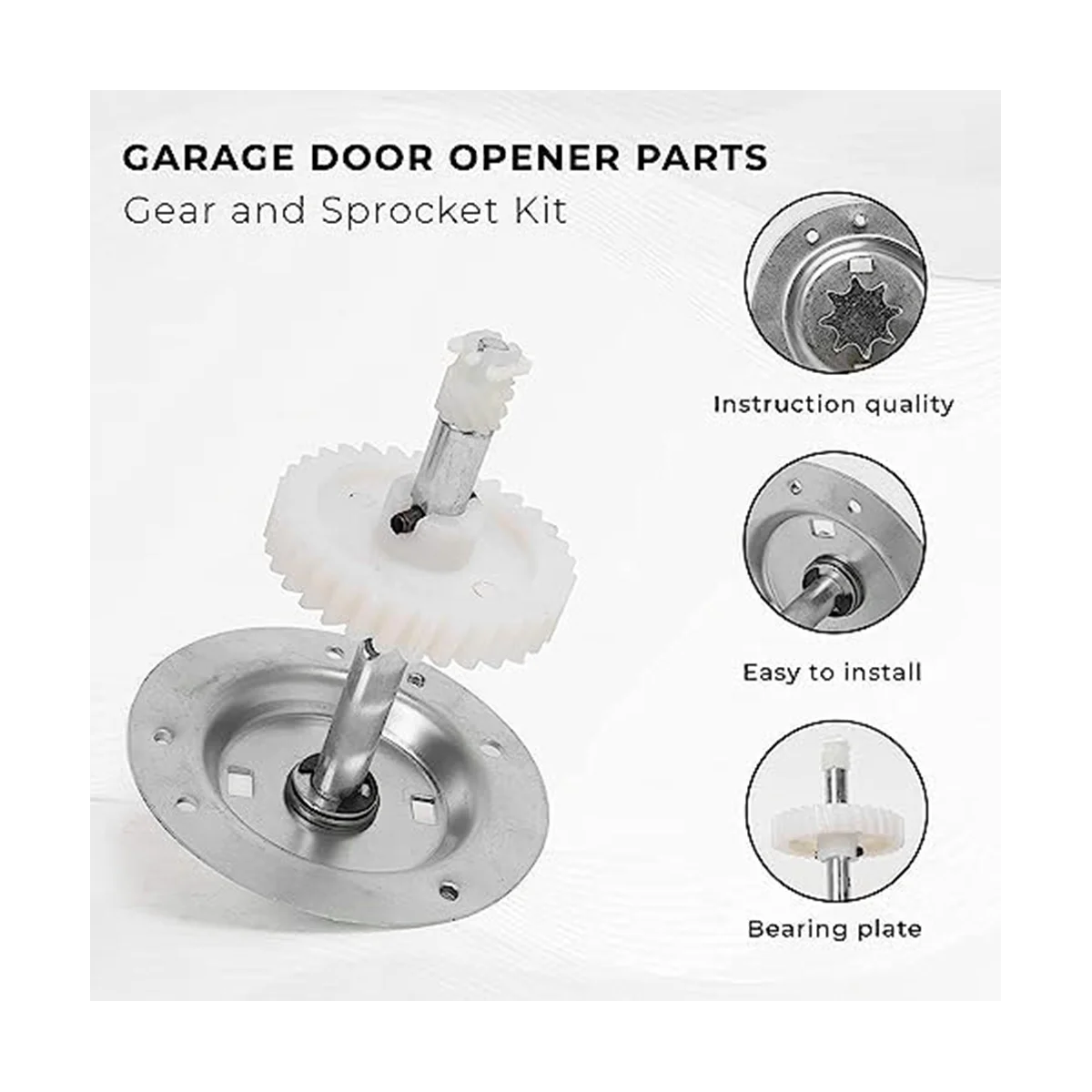 GARAGE DOOR OPENER PARTS
Gear and Sprocket Kit

Instruction quality

Easy to install

Bearing plate