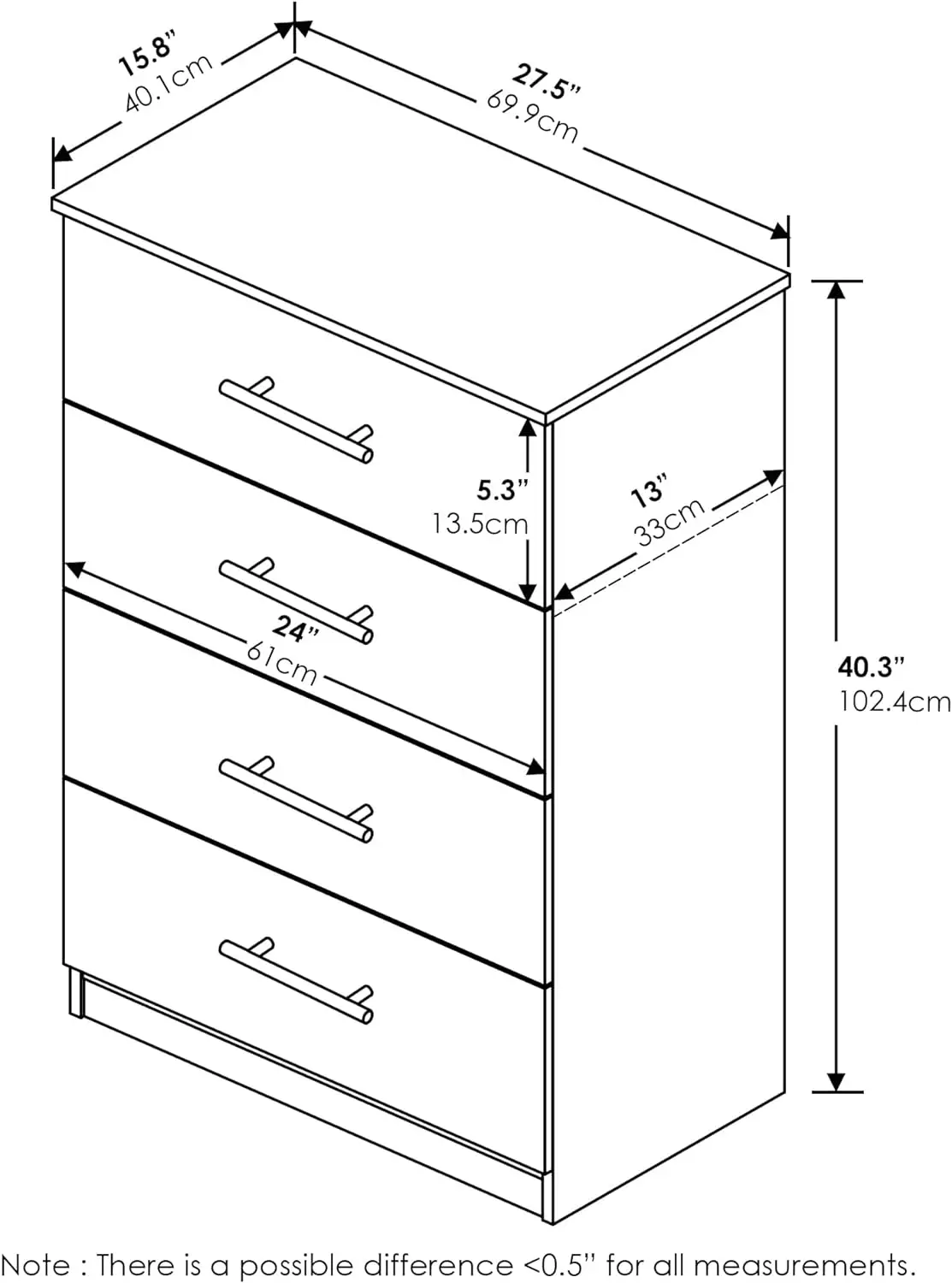 15.8”
40.1cm

27.5”
69.9cm

5.3”
13.5cm

13”
33cm

24”
61cm

40.3”
102.4cm

Note : There is a possible difference <0.5” for all measurements.