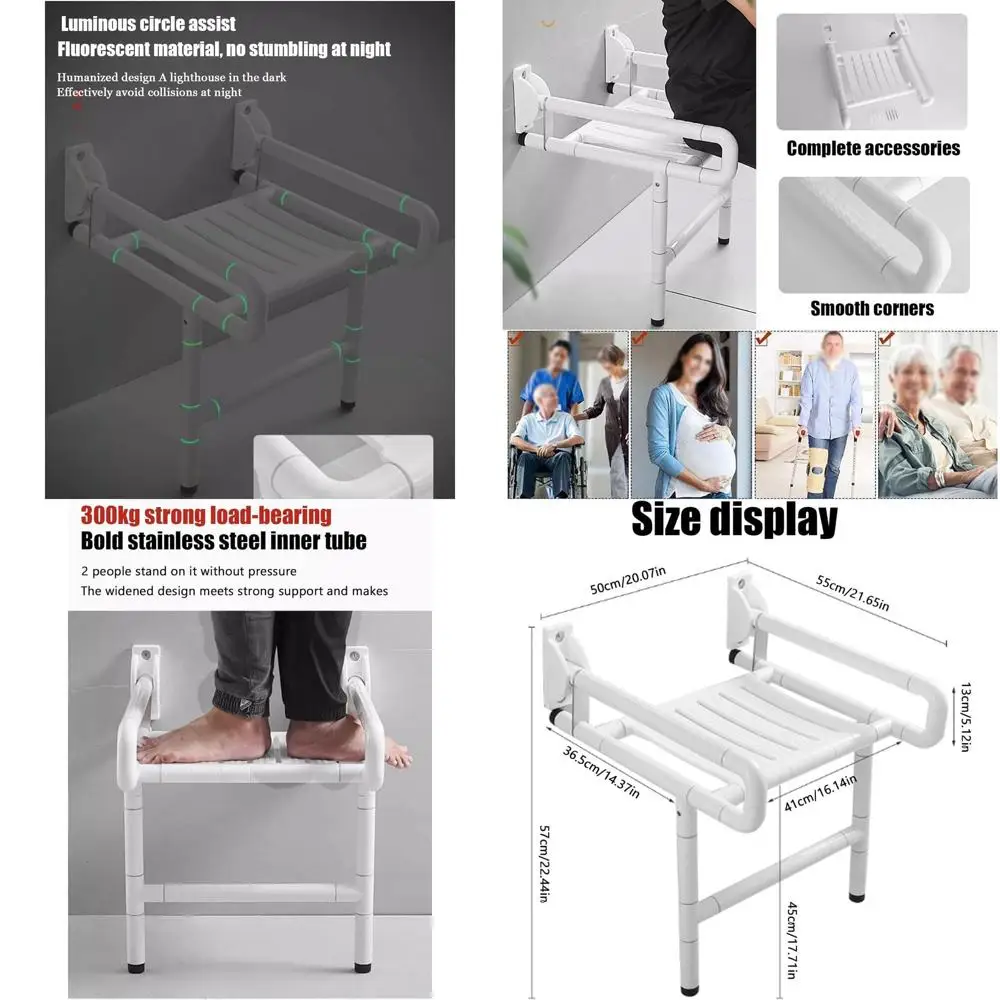 Luminous circle assist
Fluorescent material, no stumbling at night

Humanized design A lighthouse in the dark
Effectively avoid collisions at night

Complete accessories

Smooth corners

300kg strong load-bearing
Bold stainless steel inner tube

2 people stand on it without pressure
The widened design meets strong support and makes

Size display

50cm/20.07in
55cm/21.65in
13cm/5.12in
36.5cm/14.37in
41cm/16.14in
57cm/22.44in
45cm/17.71in