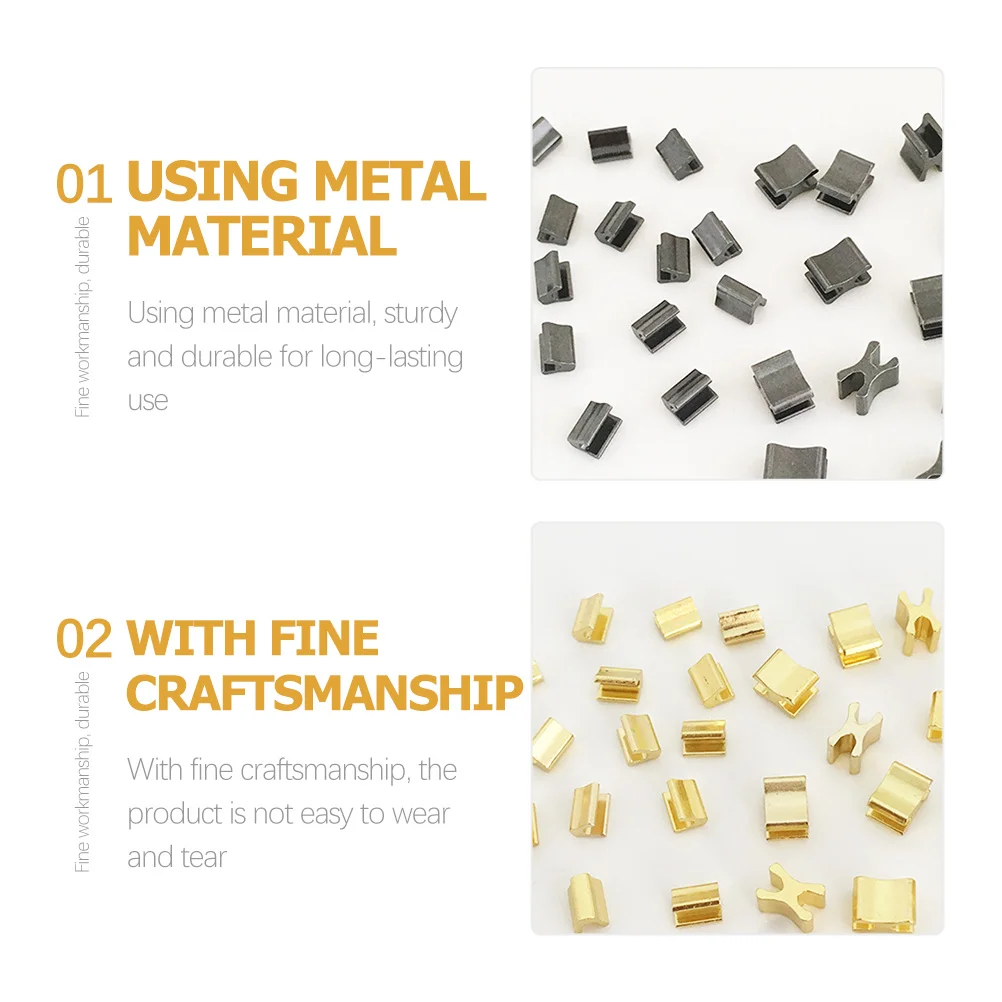 01 USING METAL MATERIAL

Fine workmanship, durable

Using metal material, sturdy and durable for long-lasting use

02 WITH FINE CRAFTSMANSHIP

Fine workmanship, durable

With fine craftsmanship, the product is not easy to wear and tear