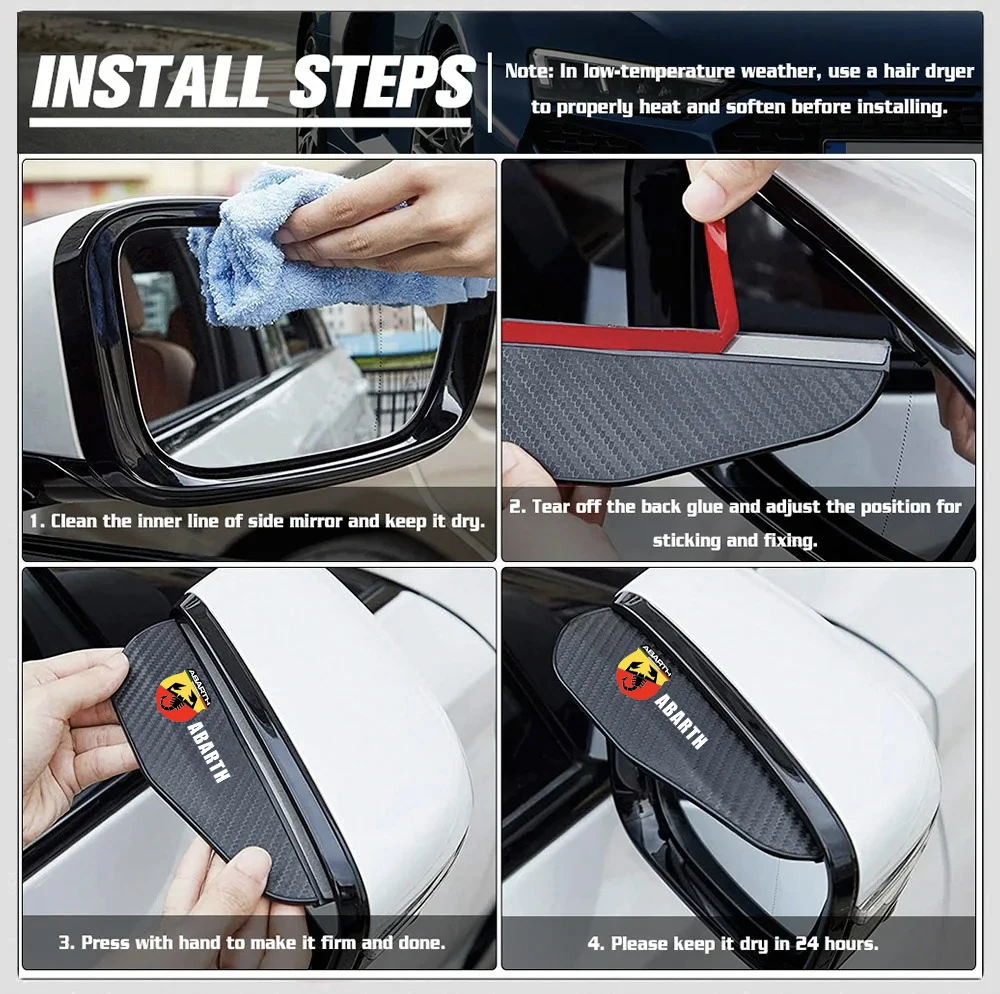 INSTALL STEPS

Note: In low-temperature weather, use a hair dryer to properly heat and soften before installing.

1. Clean the inner line of side mirror and keep it dry.

2. Tear off the back glue and adjust the position for sticking and fixing.

ABARTH
ABARTH

3. Press with hand to make it firm and done.

ABARTH
ABARTH

4. Please keep it dry in 24 hours.