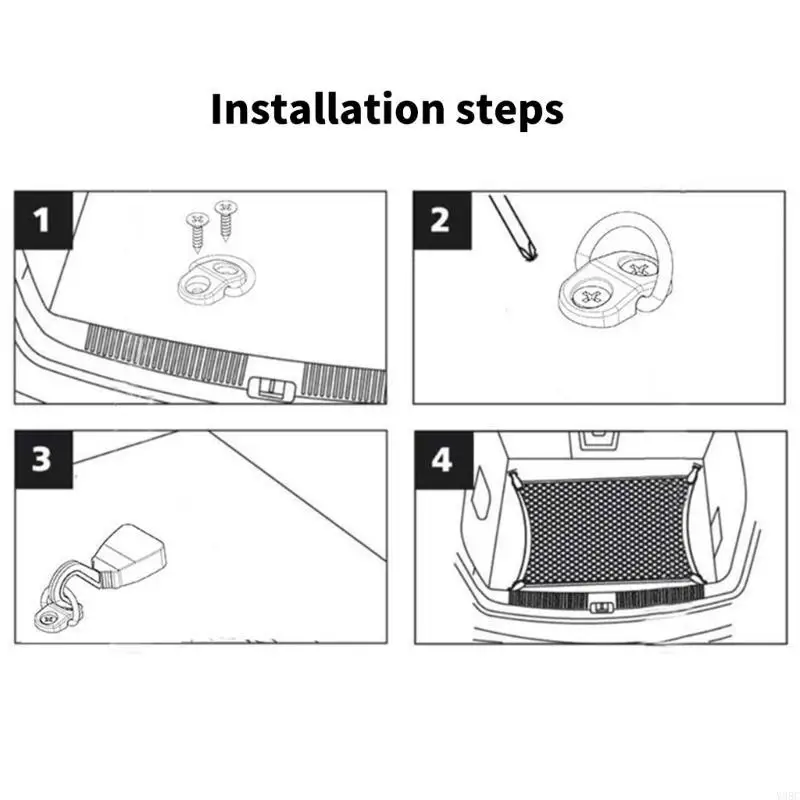 Installation steps

1

2

3

4