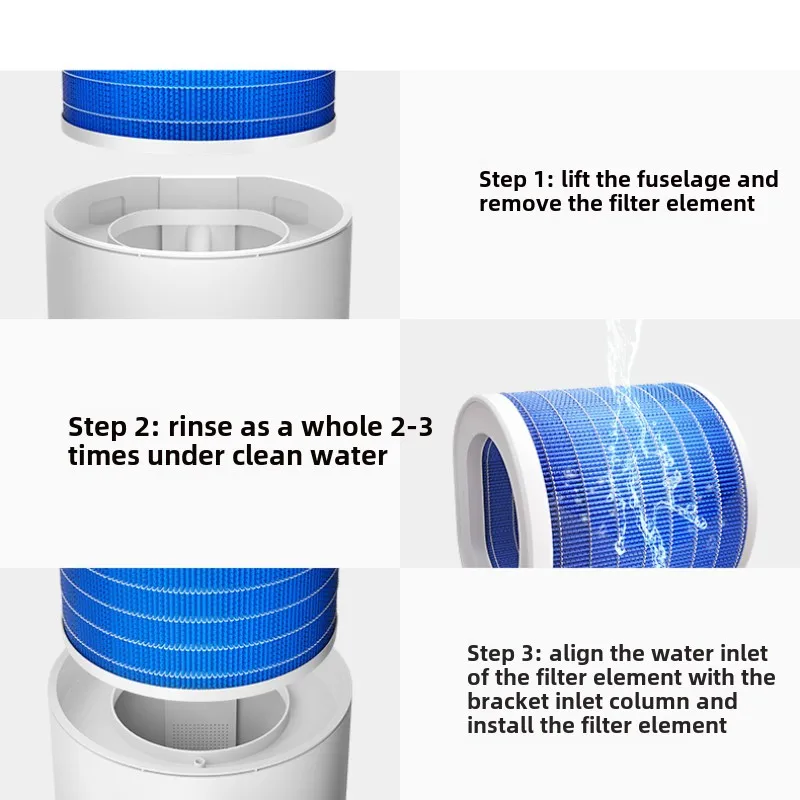 Step 1: lift the fuselage and remove the filter element

Step 2: rinse as a whole 2-3 times under clean water

Step 3: align the water inlet of the filter element with the bracket inlet column and install the filter element