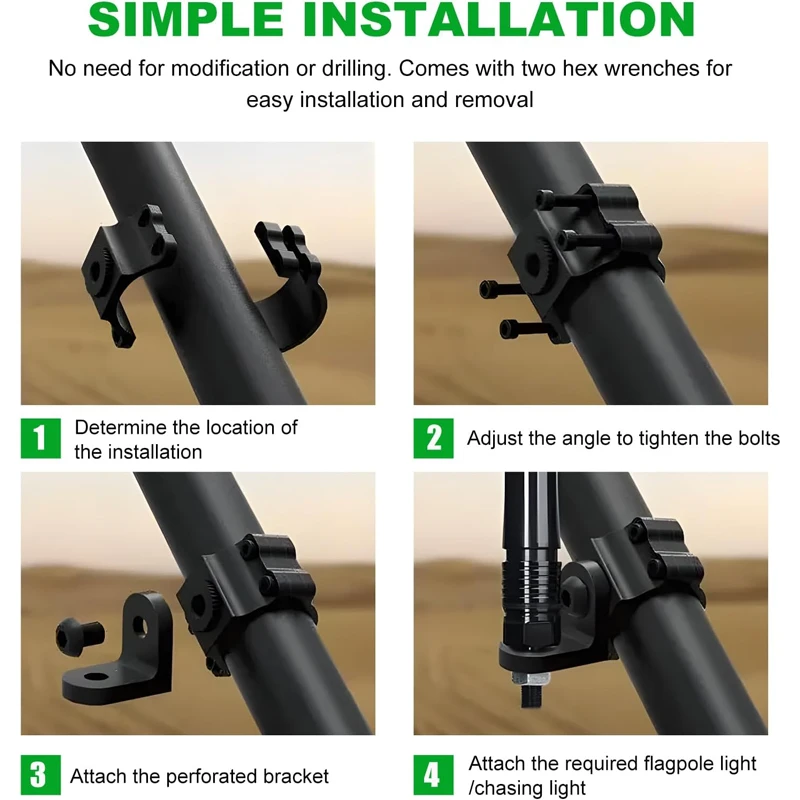 SIMPLE INSTALLATION

No need for modification or drilling. Comes with two hex wrenches for easy installation and removal

1 Determine the location of the installation

2 Adjust the angle to tighten the bolts

3 Attach the perforated bracket

4 Attach the required flagpole light /chasing light