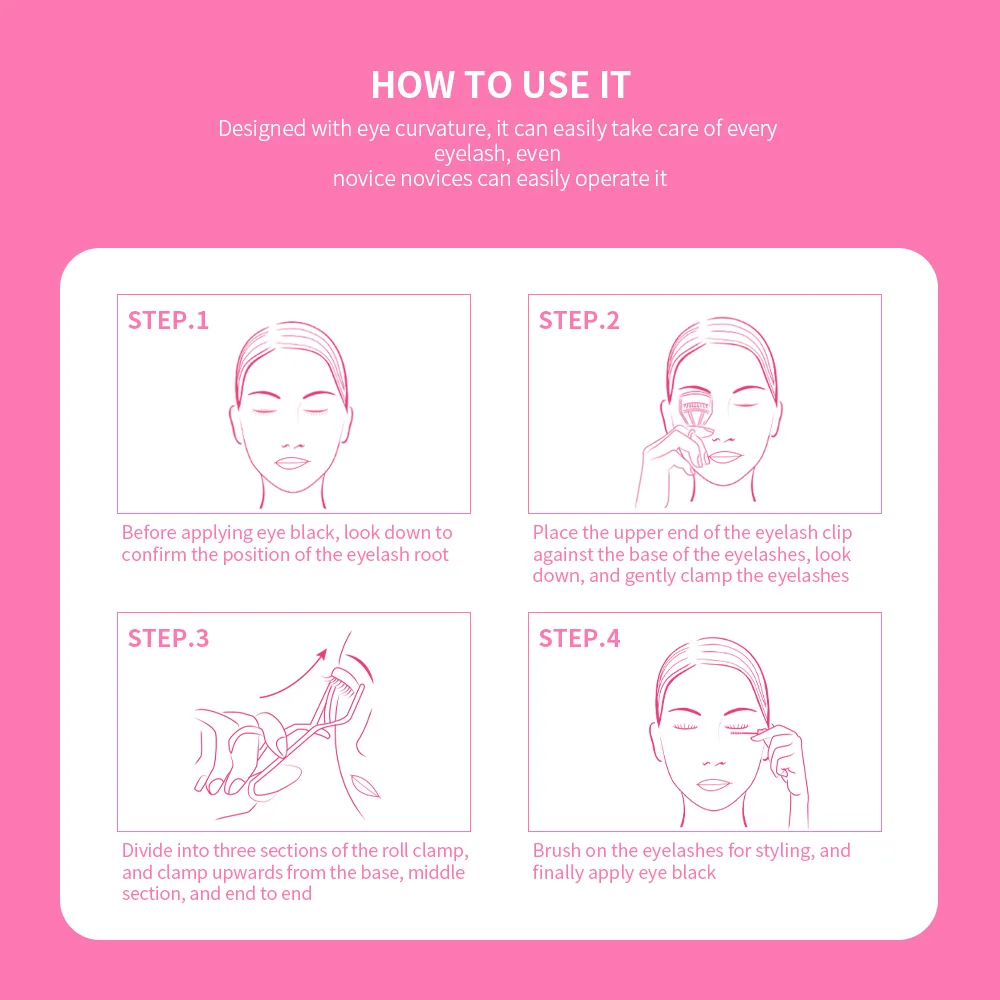 HOW TO USE IT

Designed with eye curvature, it can easily take care of every eyelash, even novice novices can easily operate it

STEP.1

Before applying eye black, look down to confirm the position of the eyelash root

STEP.2

Place the upper end of the eyelash clip against the base of the eyelashes, look down, and gently clamp the eyelashes

STEP.3

Divide into three sections of the roll clamp, and clamp upwards from the base, middle section, and end to end

STEP.4

Brush on the eyelashes for styling, and finally apply eye black