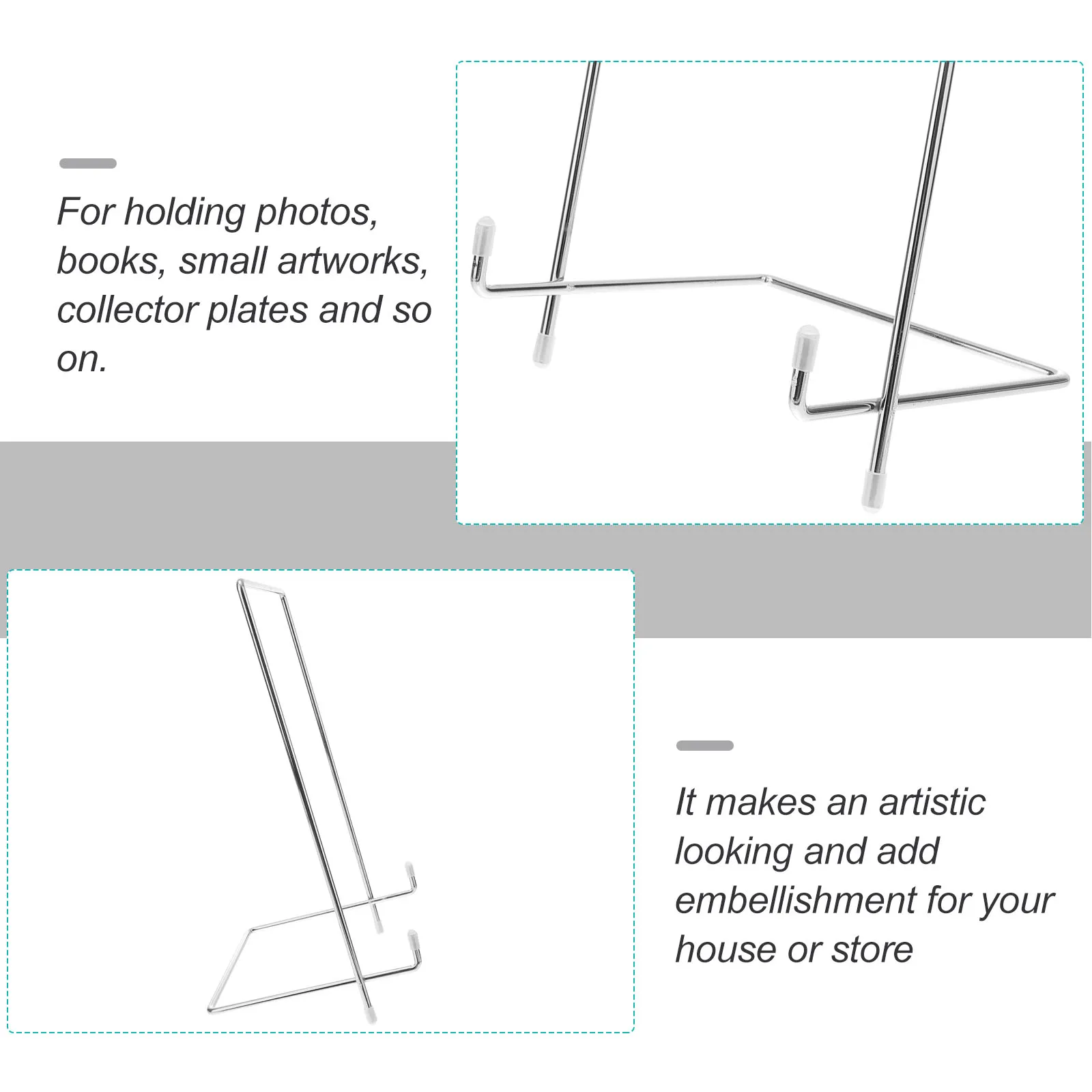 For holding photos, books, small artworks, collector plates and so on.

It makes an artistic looking and add embellishment for your house or store