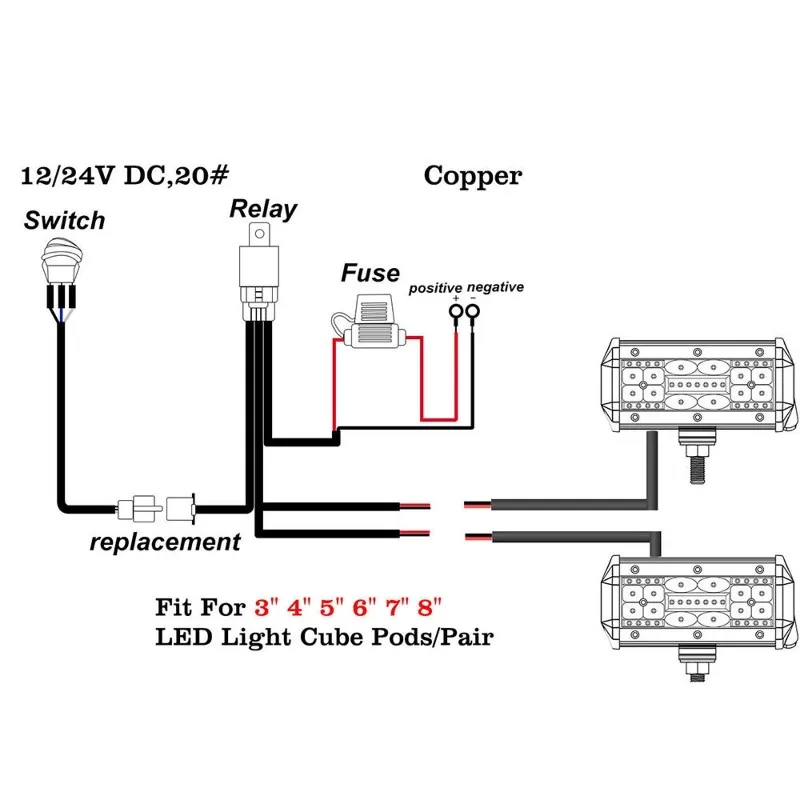 12/24V DC,20#

Copper

Switch

Relay

Fuse

positive negative

+ −

replacement

Fit For 3" 4" 5" 6" 7" 8"
LED Light Cube Pods/Pair