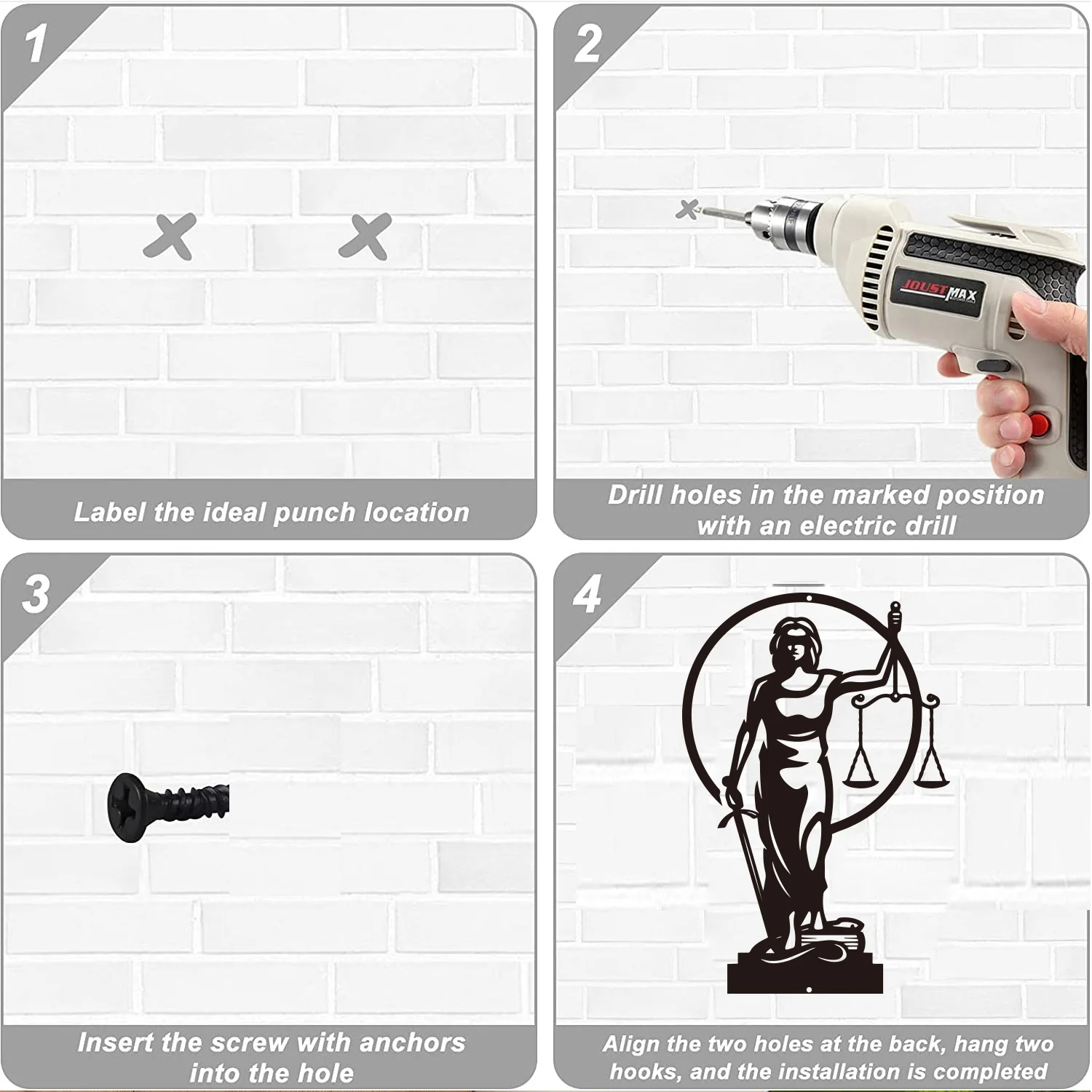 1

Label the ideal punch location

2

JOUSTMAX

Drill holes in the marked position with an electric drill

3

Insert the screw with anchors into the hole

4

Align the two holes at the back, hang two hooks, and the installation is completed