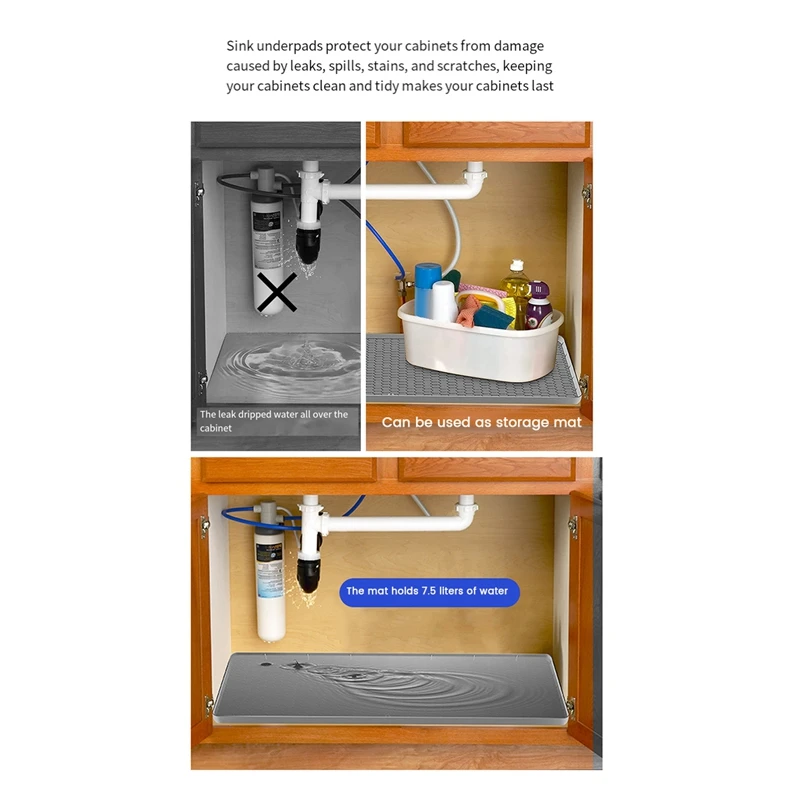 Sink underpads protect your cabinets from damage caused by leaks, spills, stains, and scratches, keeping your cabinets clean and tidy makes your cabinets last

The leak dripped water all over the cabinet

Can be used as storage mat

The mat holds 7.5 liters of water