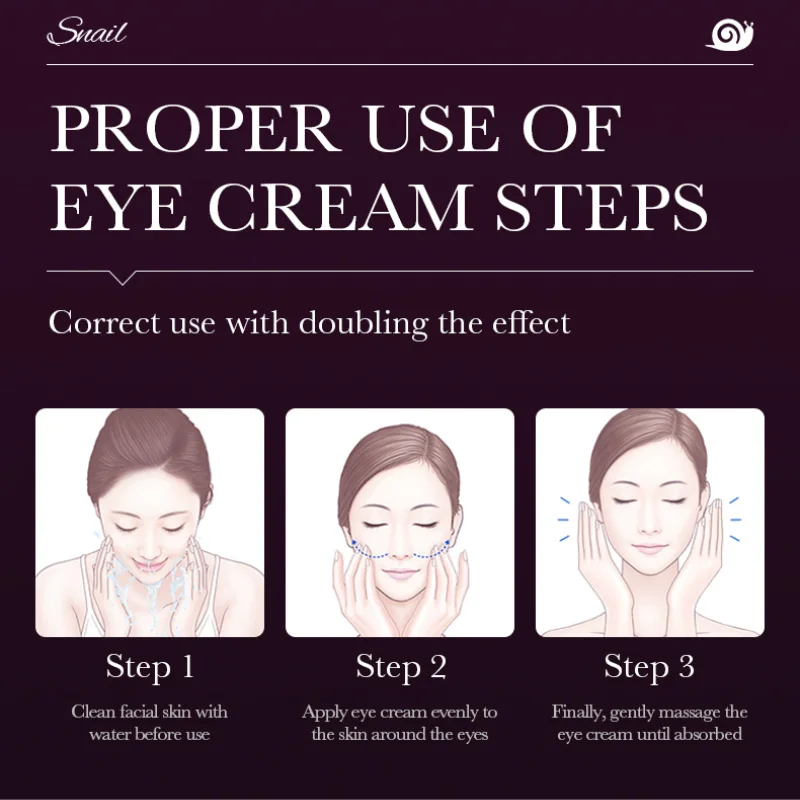 Snail

PROPER USE OF EYE CREAM STEPS

Correct use with doubling the effect

Step 1

Clean facial skin with water before use

Step 2

Apply eye cream evenly to the skin around the eyes

Step 3

Finally, gently massage the eye cream until absorbed