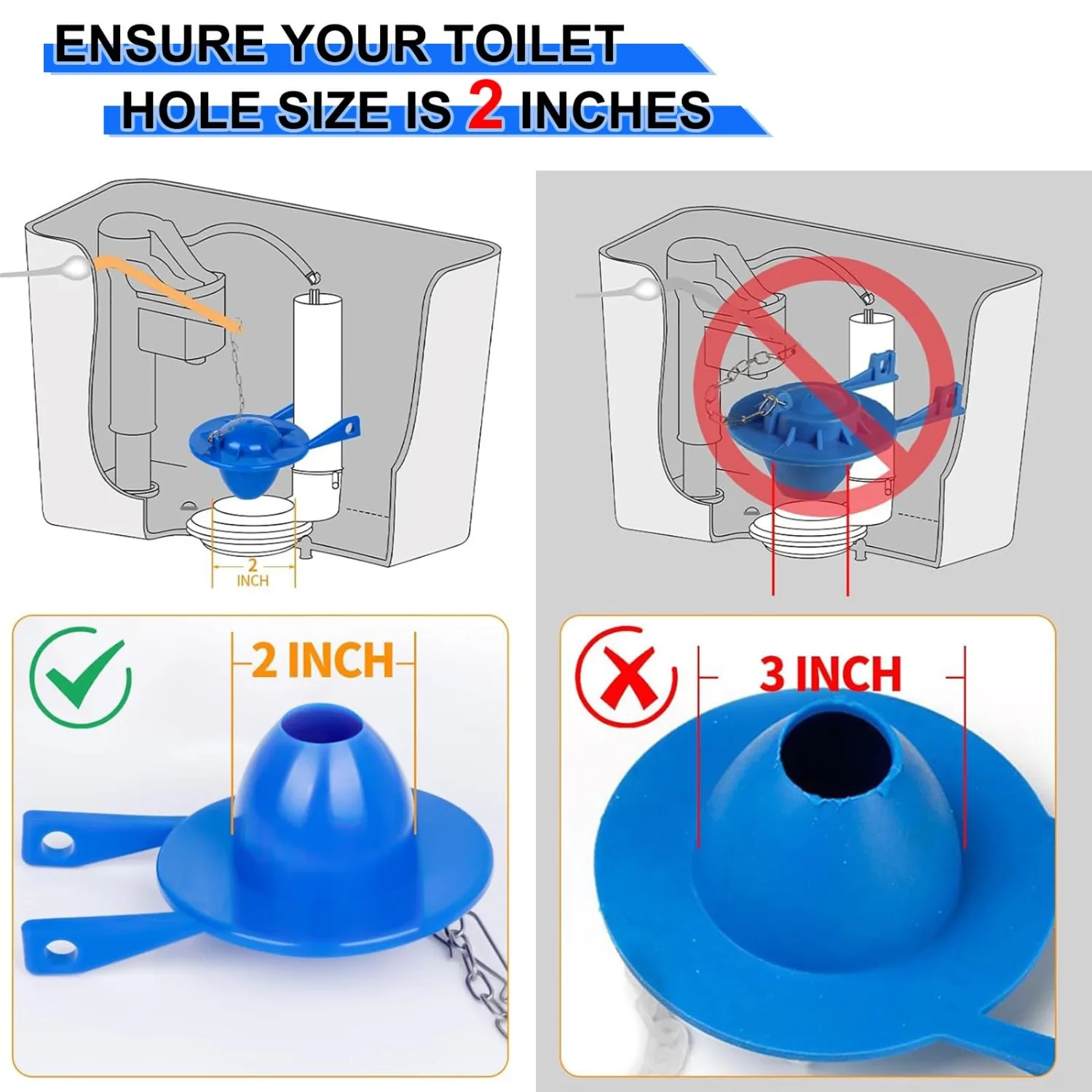 ENSURE YOUR TOILET
HOLE SIZE IS 2 INCHES

2
INCH

2 INCH

3 INCH