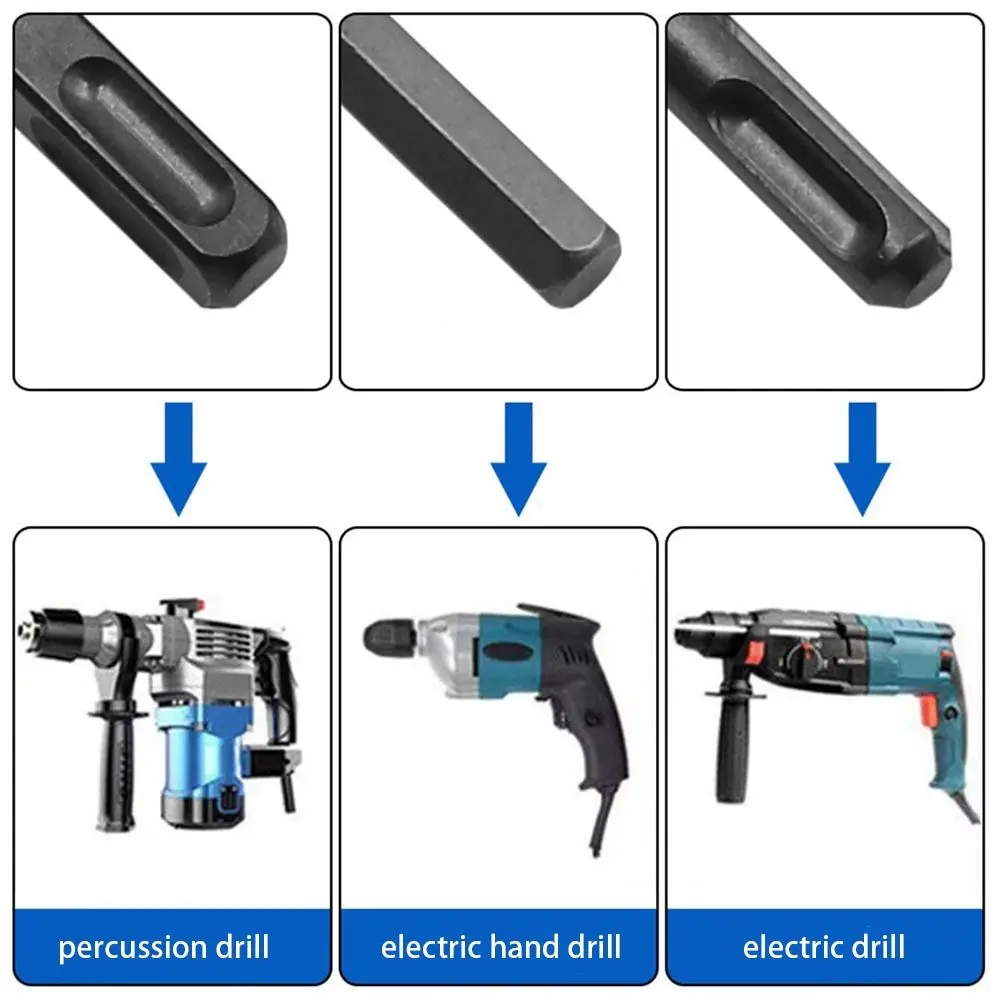 percussion drill

electric hand drill

electric drill