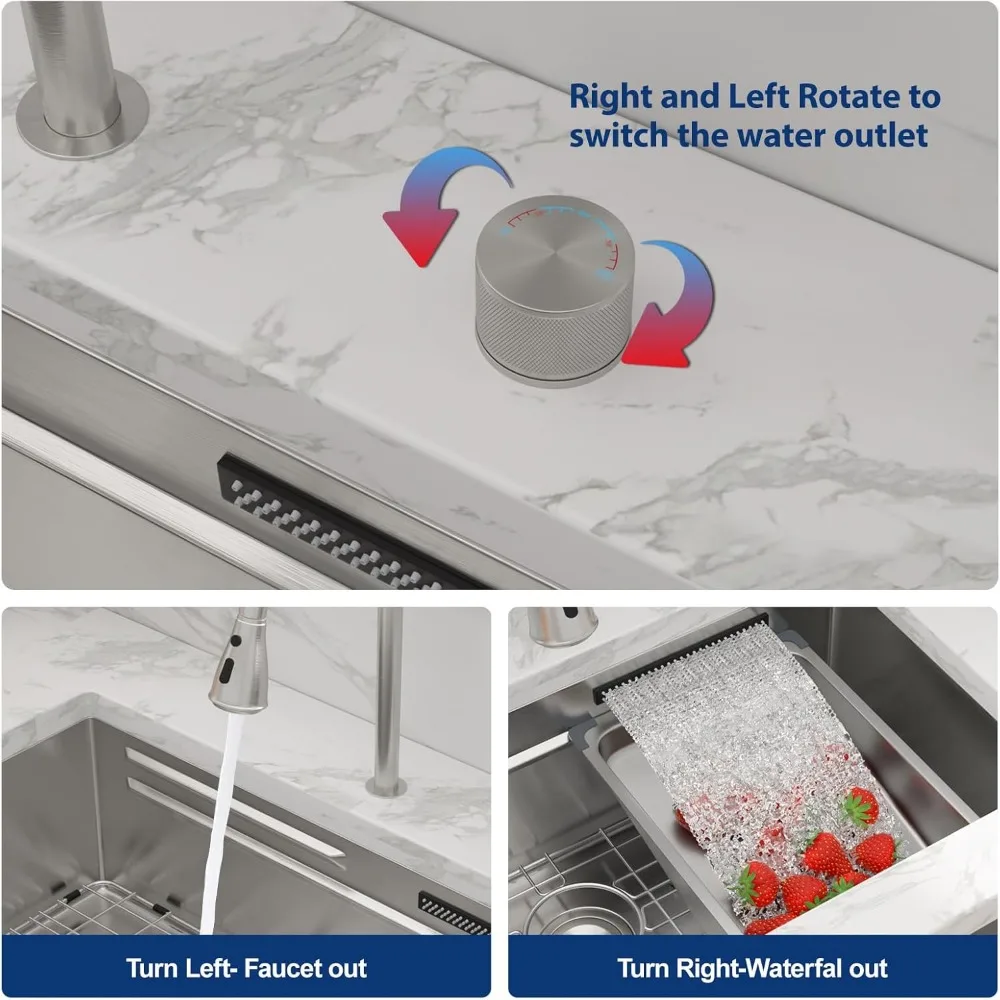 Right and Left Rotate to switch the water outlet

Turn Left- Faucet out

Turn Right-Waterfal out