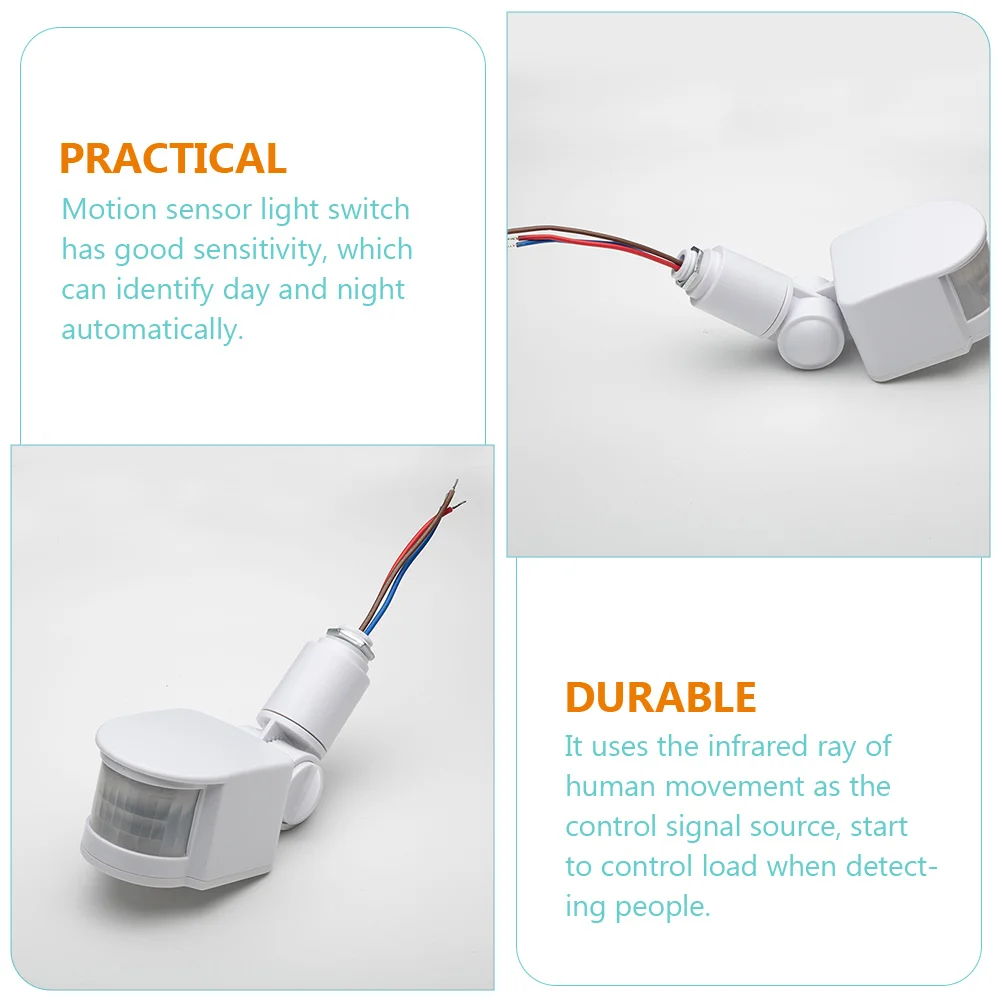 PRACTICAL
Motion sensor light switch has good sensitivity, which can identify day and night automatically.

DURABLE
It uses the infrared ray of human movement as the control signal source, start to control load when detecting people.