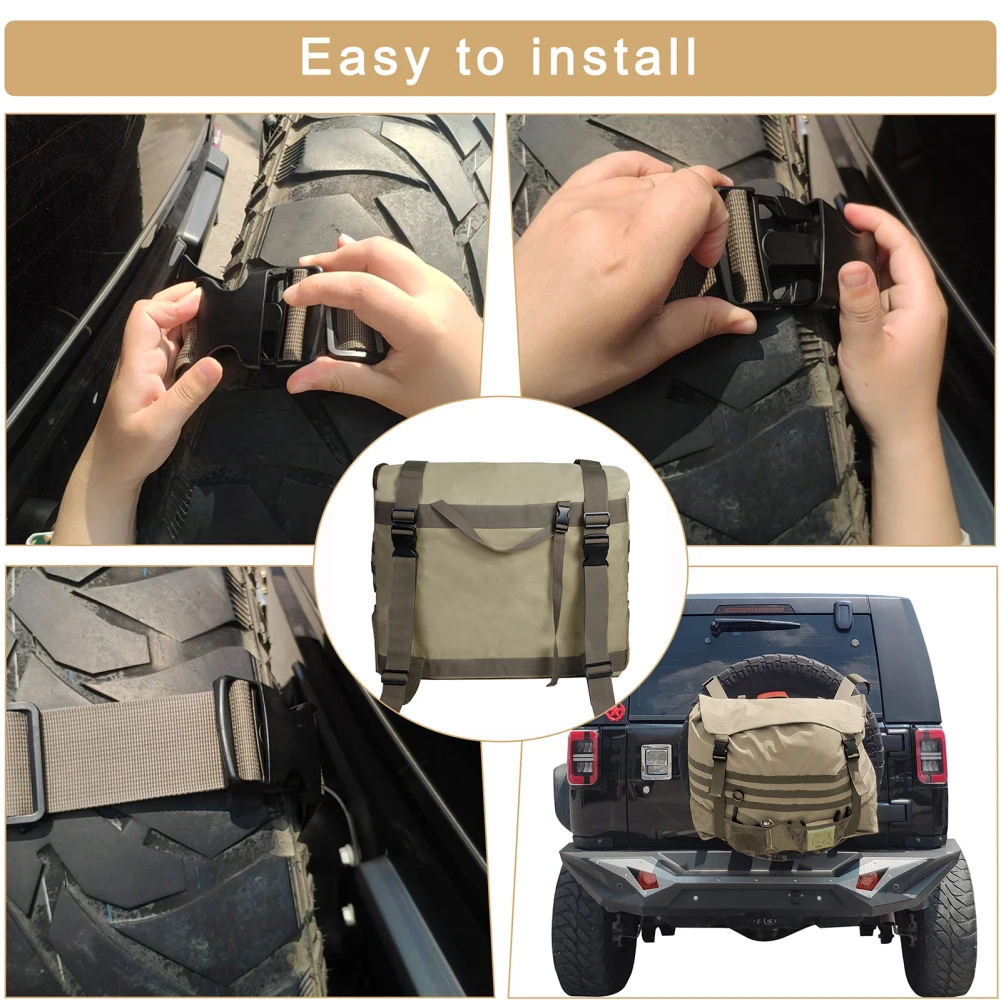 Easy to install