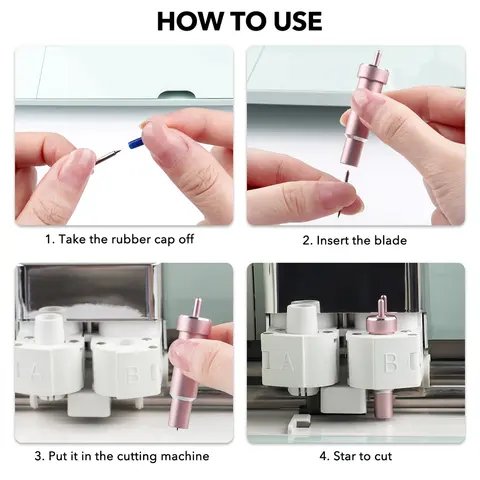 HOW TO USE

1. Take the rubber cap off

2. Insert the blade

A

B

3. Put it in the cutting machine

A

B

4. Star to cut