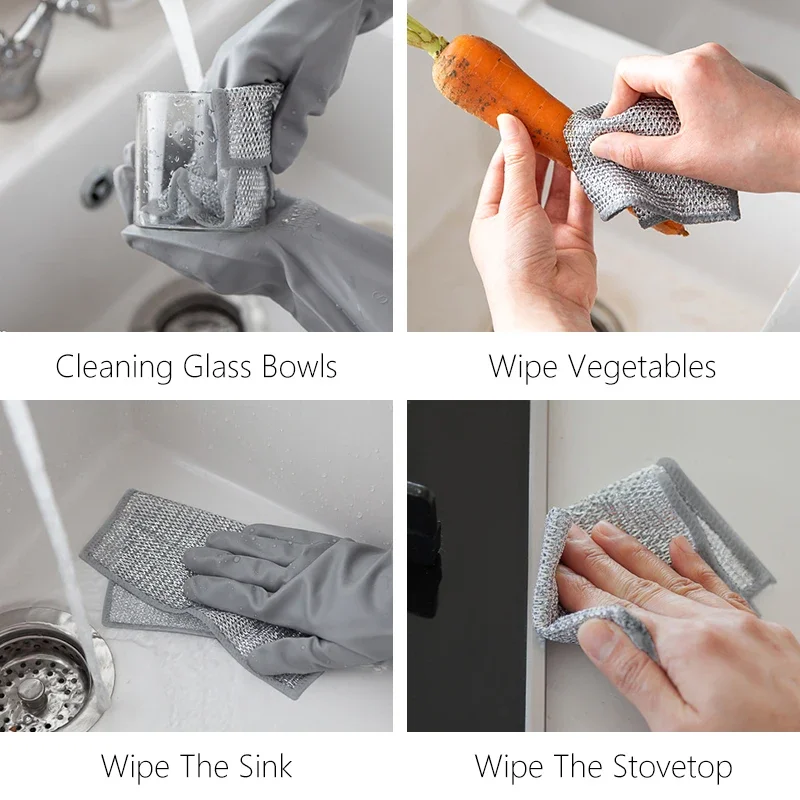 Cleaning Glass Bowls

Wipe Vegetables

Wipe The Sink

Wipe The Stovetop