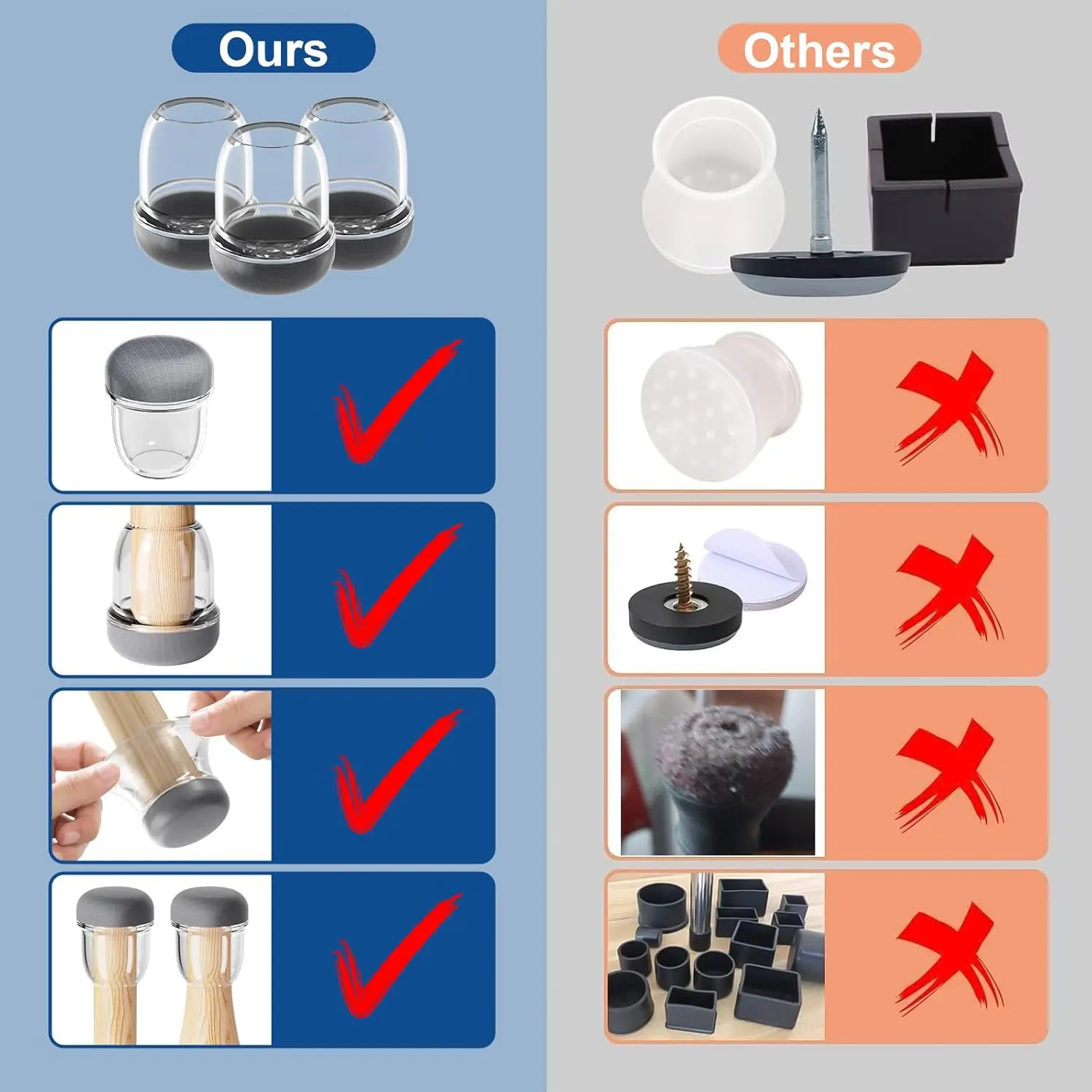 Ours

Others