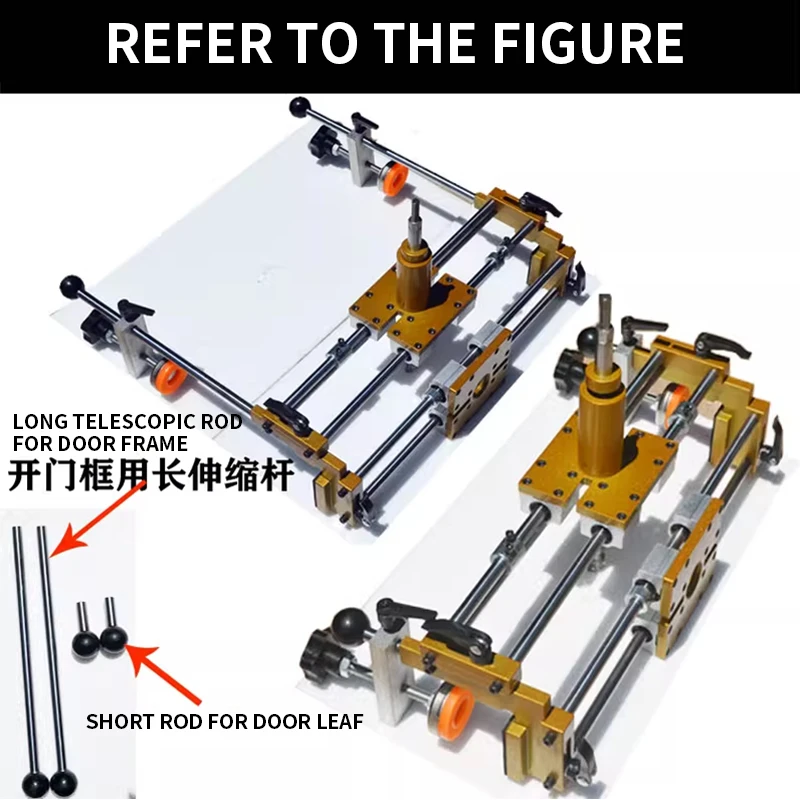 REFER TO THE FIGURE

LONG TELESCOPIC ROD FOR DOOR FRAME
开门框用长伸缩杆

SHORT ROD FOR DOOR LEAF